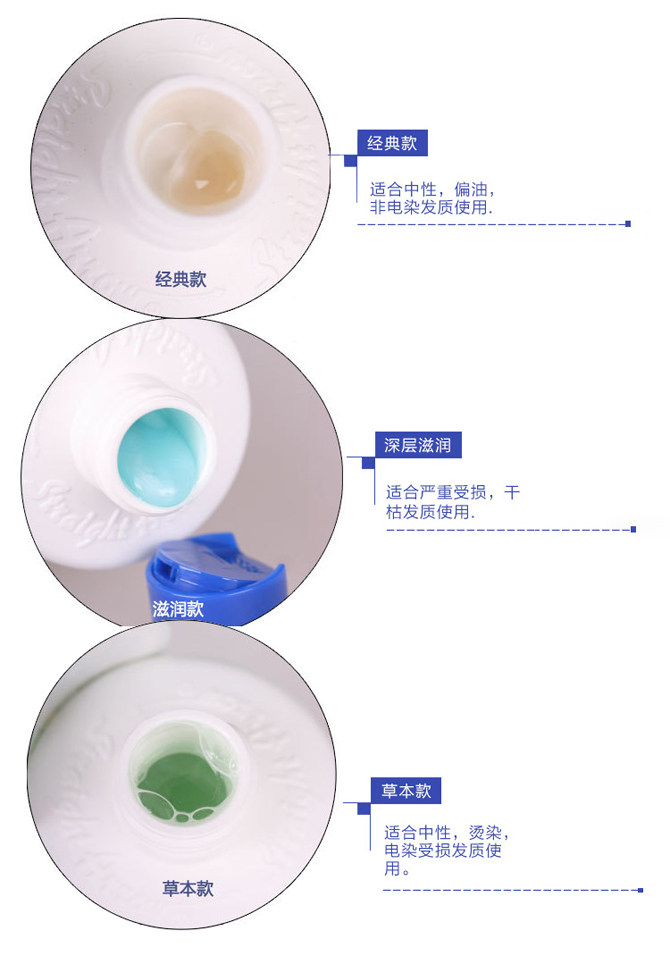 经典款

经典款

适合中性，偏油，非电染发质使用.

滋润款

深层滋润

适合严重受损，干枯发质使用.

草本款

草本款

适合中性，烫染，电染受损发质使用。