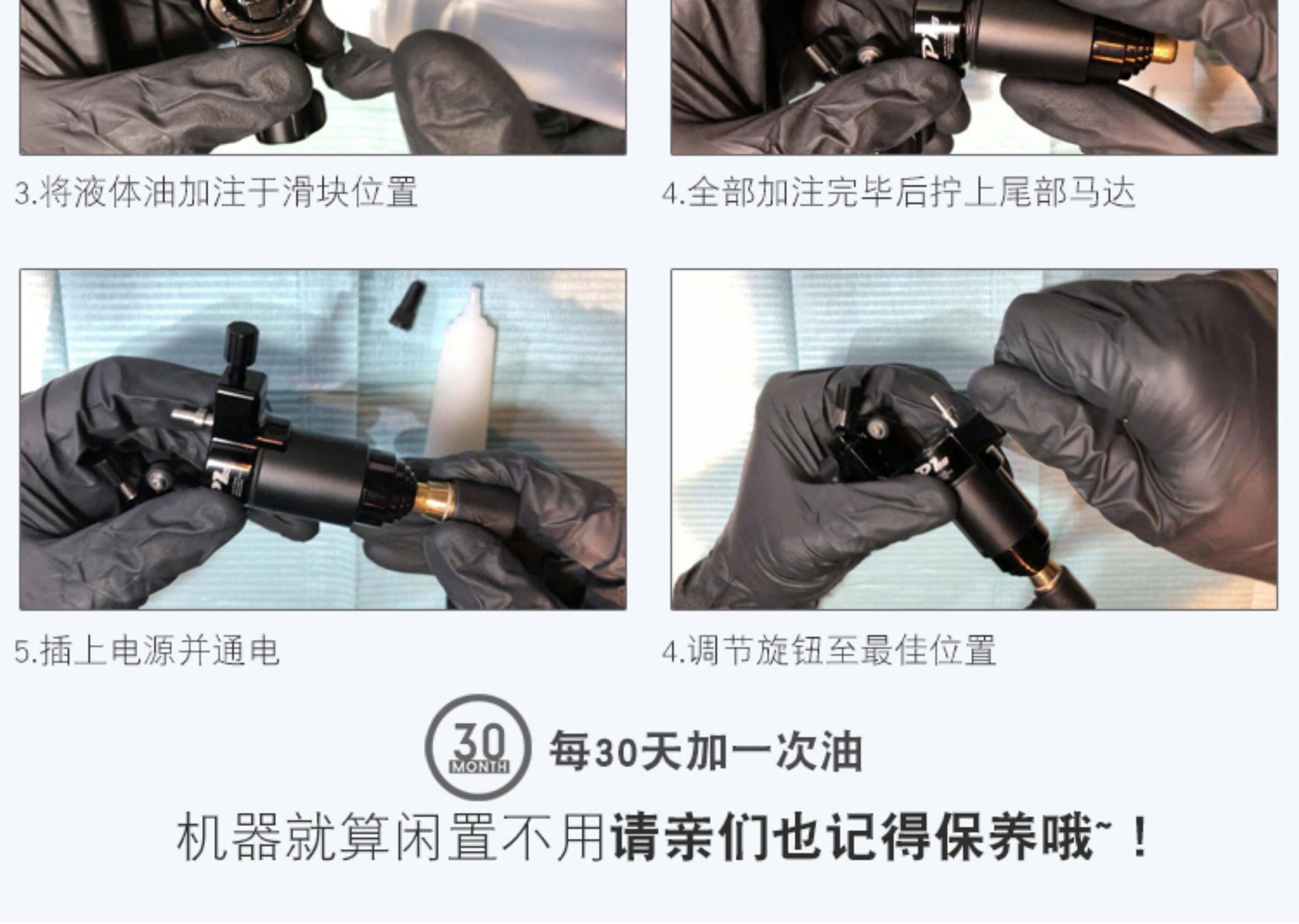 3.将液体油加注于滑块位置

4.全部加注完毕后拧上尾部马达

5.插上电源并通电

4.调节旋钮至最佳位置

30 MONTH

每30天加一次油

机器就算闲置不用请亲们也记得保养哦~！