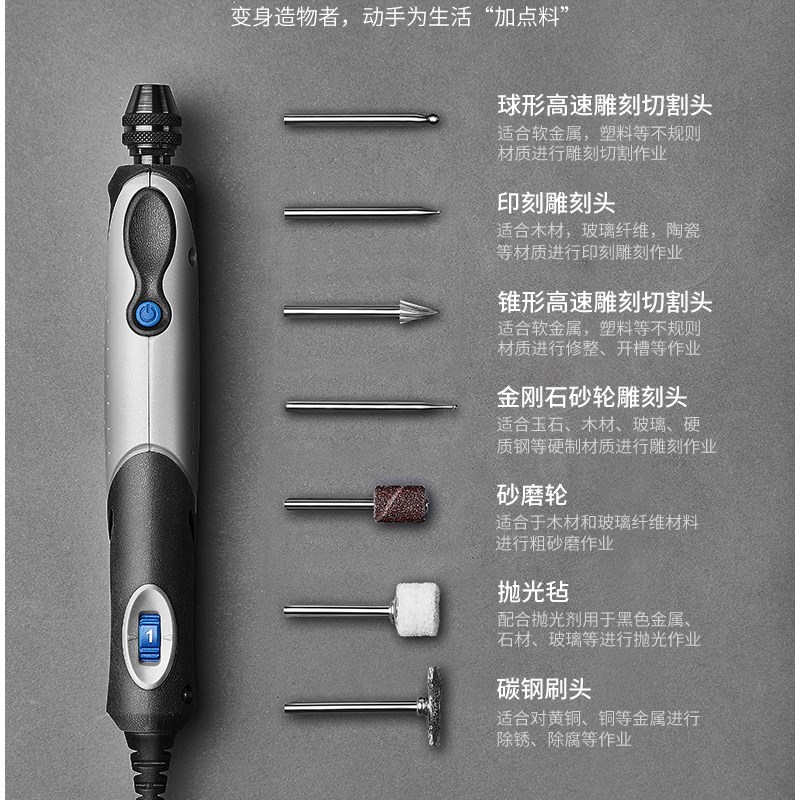 变身造物者，动手为生活“加点料”

1

球形高速雕刻切割头
适合软金属，塑料等不规则材质进行雕刻切割作业

印刻雕刻头
适合木材，玻璃纤维，陶瓷等材质进行印刻雕刻作业

锥形高速雕刻切割头
适合软金属，塑料等不规则材质进行修整、开槽等作业

金刚石砂轮雕刻头
适合玉石、木材、玻璃、硬质钢等硬制材质进行雕刻作业

砂磨轮
适合于木材和玻璃纤维材料进行粗砂磨作业

抛光毡
配合抛光剂用于黑色金属、石材、玻璃等进行抛光作业

碳钢刷头
适合对黄铜、铜等金属进行除锈、除腐等作业