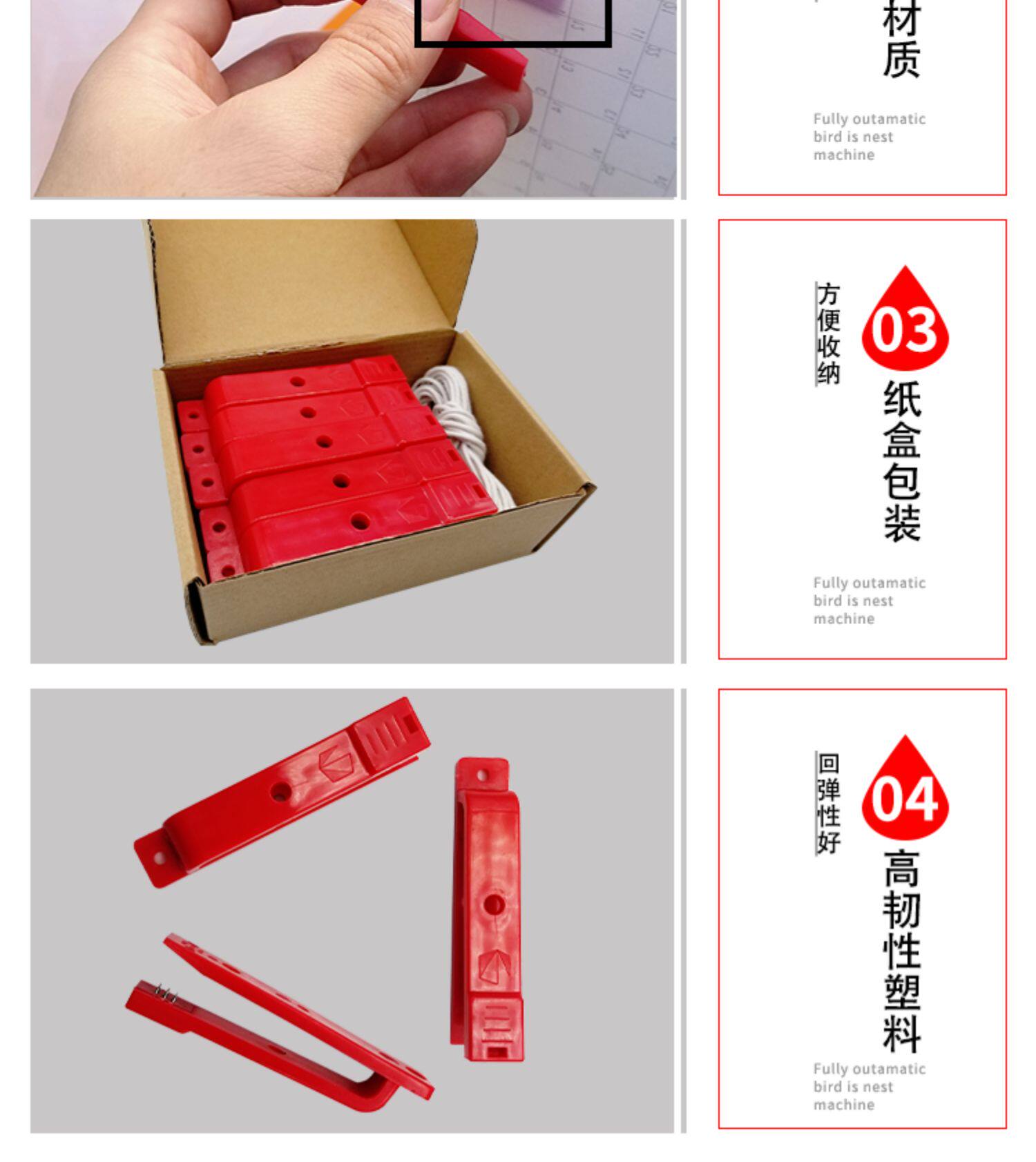 材质

Fully outamatic bird is nest machine

方便收纳

03

纸盒包装

Fully outamatic bird is nest machine

回弹性好

04

高韧性塑料

Fully outamatic bird is nest machine