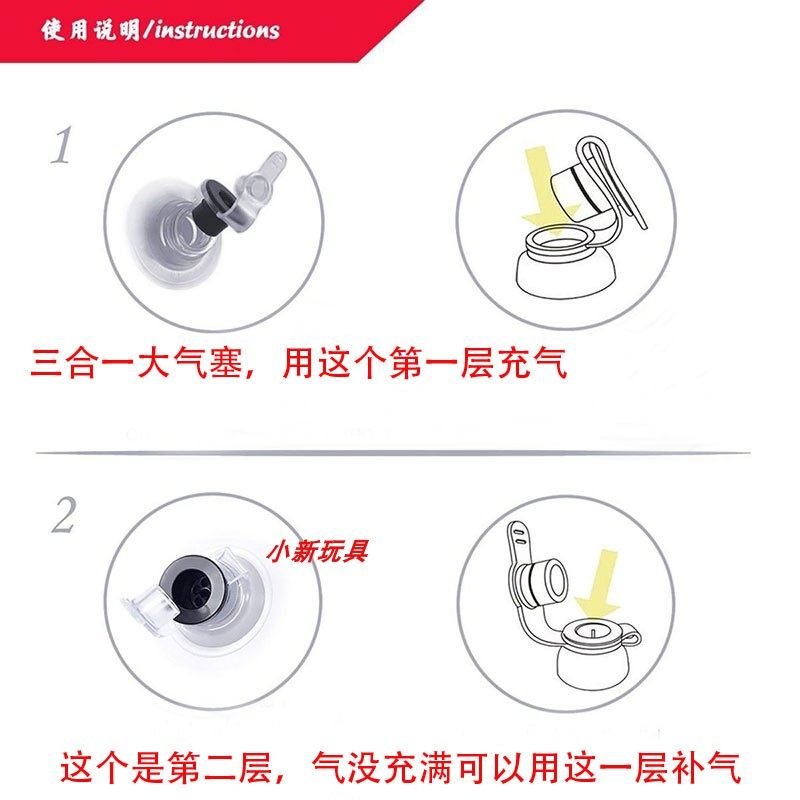 使用说明/instructions

1

三合一大气塞，用这个第一层充气

2

小新玩具

这个是第二层，气没充满可以用这一层补气