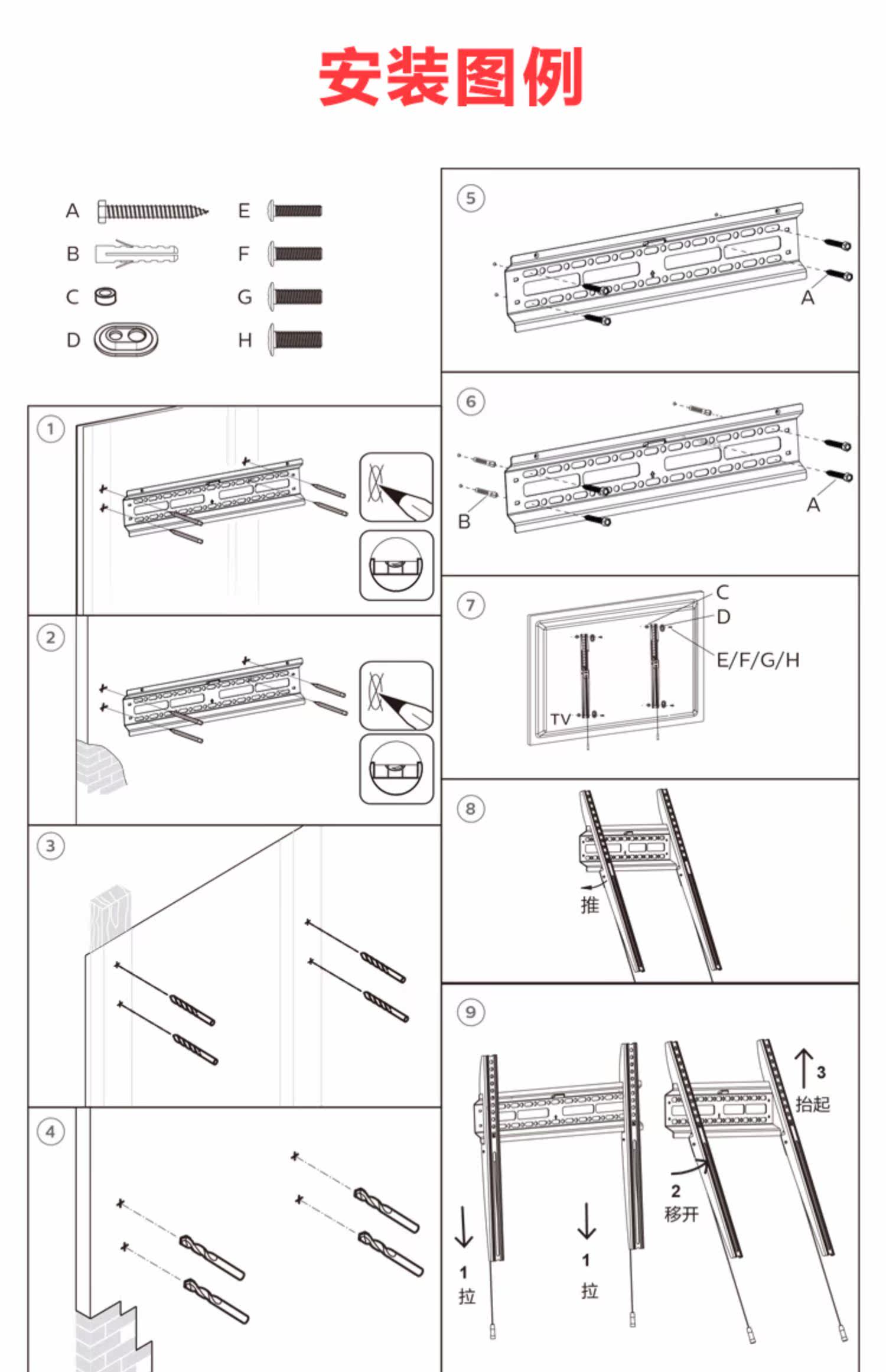 安装图例

A
B
C
D
E
F
G
H

1

2

3

4

5

A

6

B

A

7

C
D
E/F/G/H
TV

8

推

9

1
拉

1
拉

2
移开

3
抬起