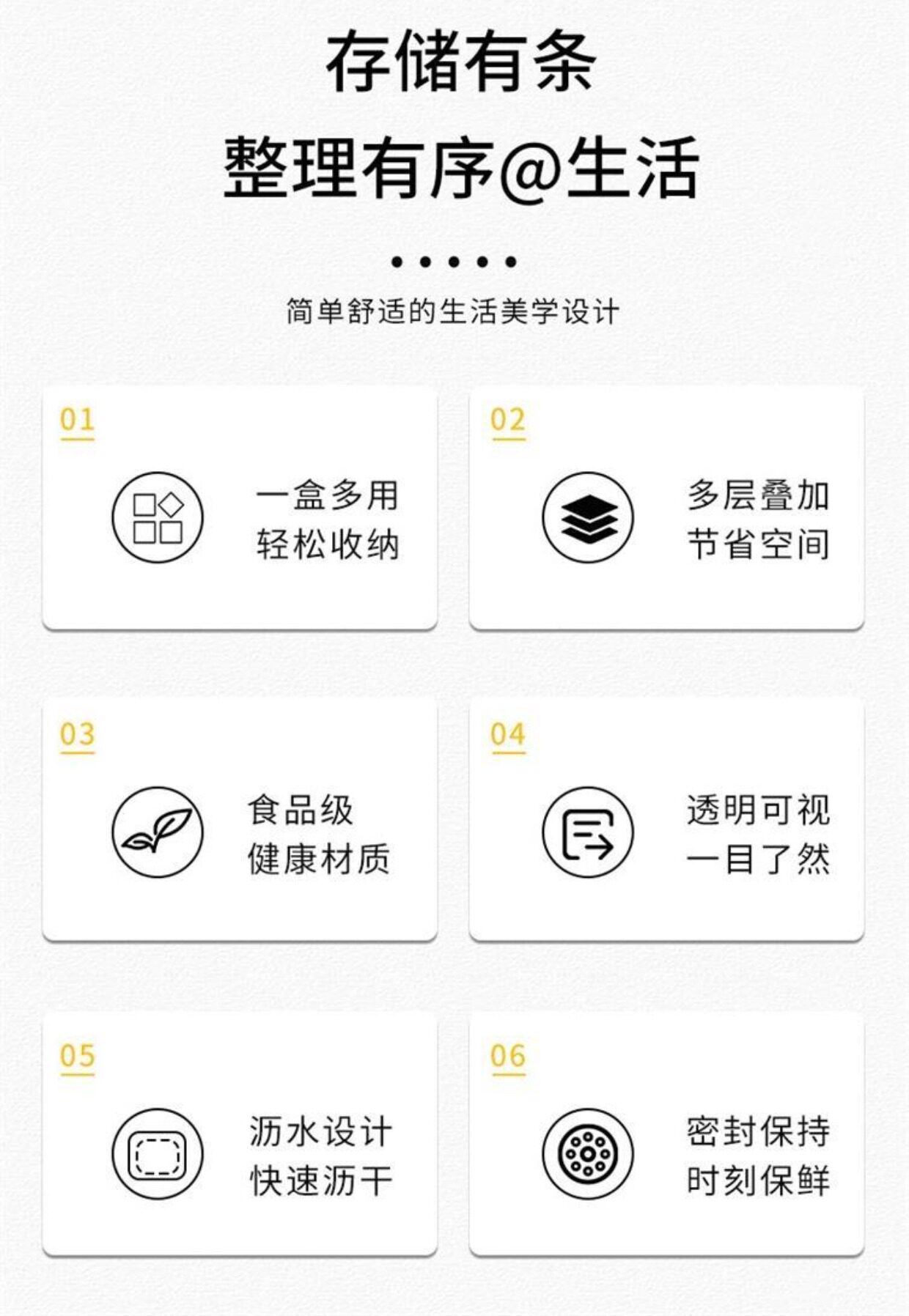 存储有条

整理有序@生活

简单舒适的生活美学设计

01

一盒多用
轻松收纳

02

多层叠加
节省空间

03

食品级
健康材质

04

透明可视
一目了然

05

沥水设计
快速沥干

06

密封保持
时刻保鲜