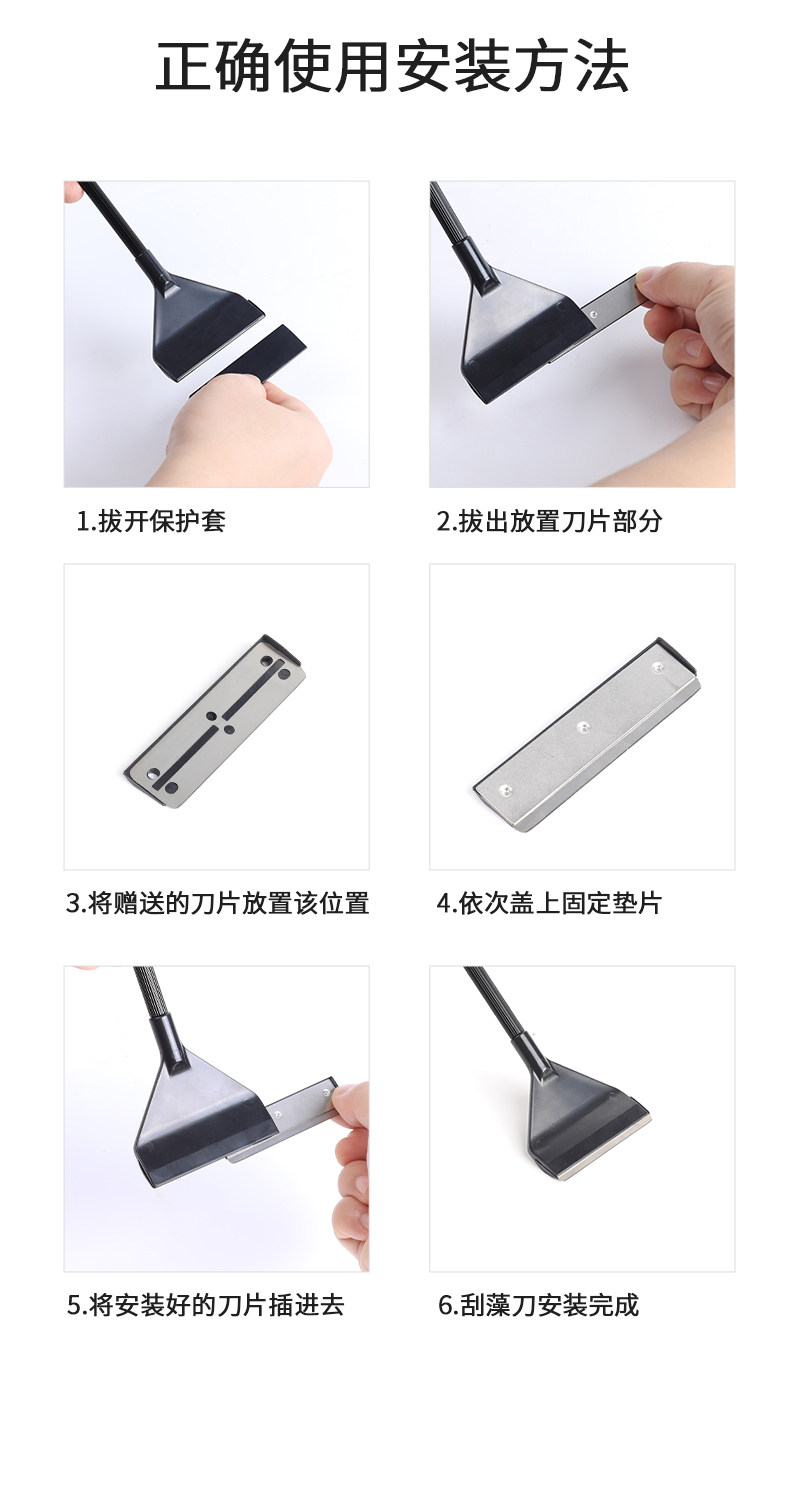 正确使用安装方法

1.拔开保护套

2.拔出放置刀片部分

3.将赠送的刀片放置该位置

4.依次盖上固定垫片

5.将安装好的刀片插进去

6.刮藻刀安装完成