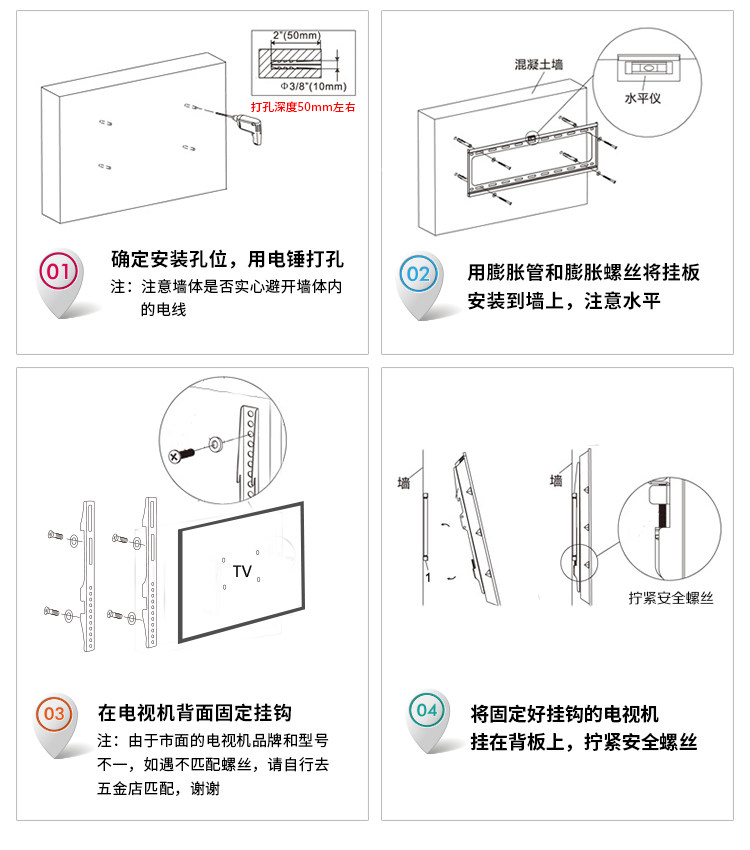 2"(50mm)
Φ3/8"(10mm)
打孔深度50mm左右

01
确定安装孔位，用电锤打孔
注：注意墙体是否实心避开墙体内的电线

混凝土墙
水平仪

02
用膨胀管和膨胀螺丝将挂板安装到墙上，注意水平

TV

03
在电视机背面固定挂钩
注：由于市面的电视机品牌和型号不一，如遇不匹配螺丝，请自行去五金店匹配，谢谢

墙
1
墙
拧紧安全螺丝

04
将固定好挂钩的电视机挂在背板上，拧紧安全螺丝