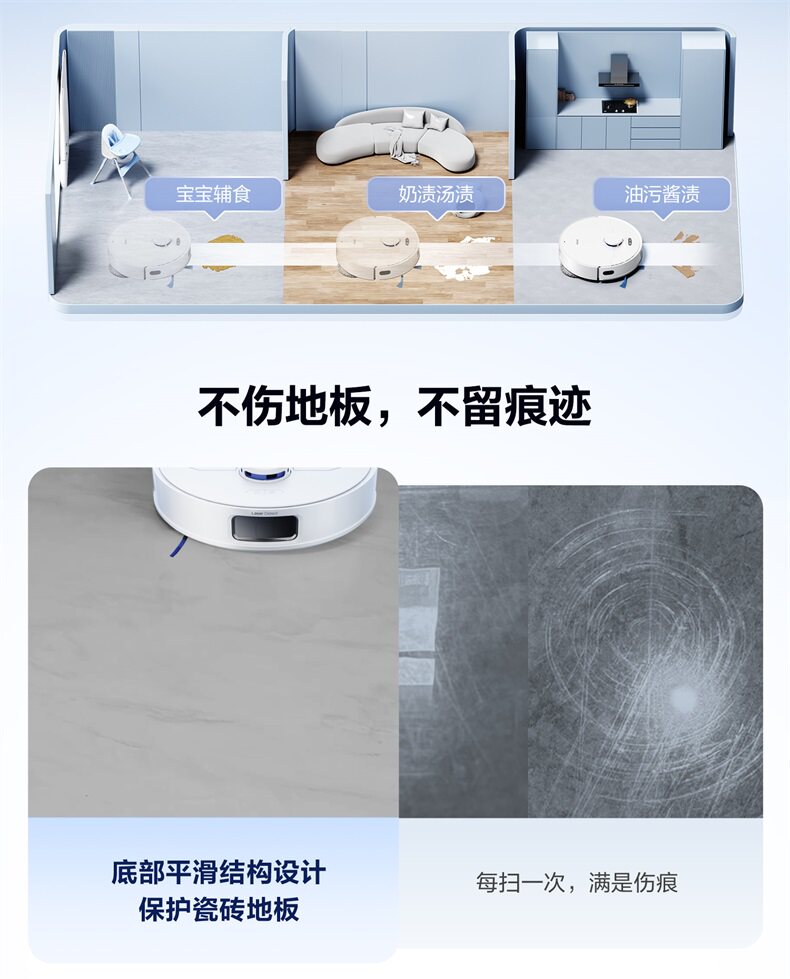 宝宝辅食

奶渍汤渍

油污酱渍

不伤地板，不留痕迹

底部平滑结构设计
保护瓷砖地板

每扫一次，满是伤痕