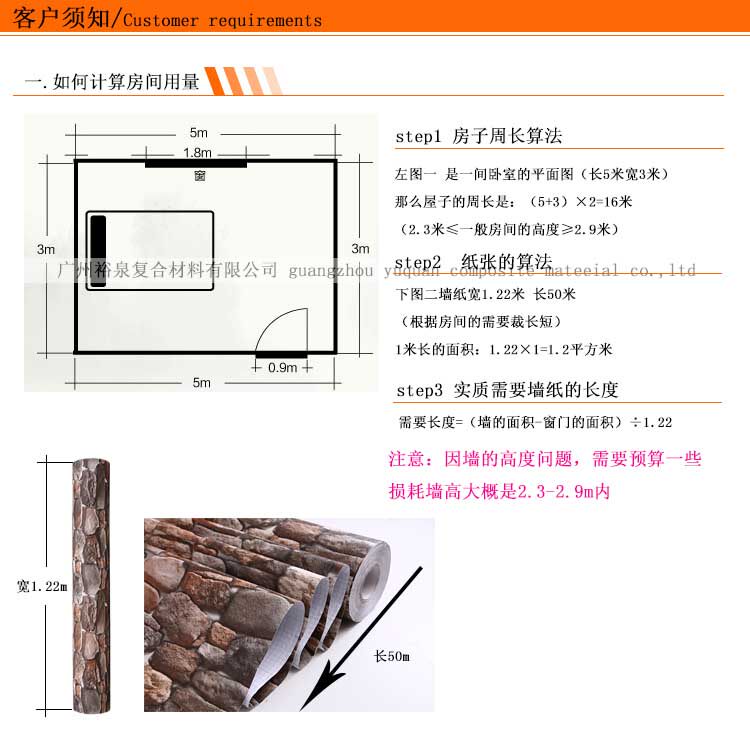 客户须知/Customer requirements

一.如何计算房间用量

5m
1.8m
窗
3m
3m
0.9m
5m

广州裕泉复合材料有限公司 guangzhou yuquan composite mateeial co.,ltd

step1 房子周长算法

左图一 是一间卧室的平面图（长5米宽3米）

那么屋子的周长是：（5+3）×2=16米

（2.3米≤一般房间的高度≥2.9米）

step2 纸张的算法

下图二墙纸宽1.22米 长50米

（根据房间的需要裁长短）

1米长的面积：1.22×1=1.2平方米

step3 实质需要墙纸的长度

需要长度=（墙的面积-窗门的面积）÷1.22

注意：因墙的高度问题，需要预算一些损耗墙高大概是2.3-2.9m内

宽1.22m

长50m