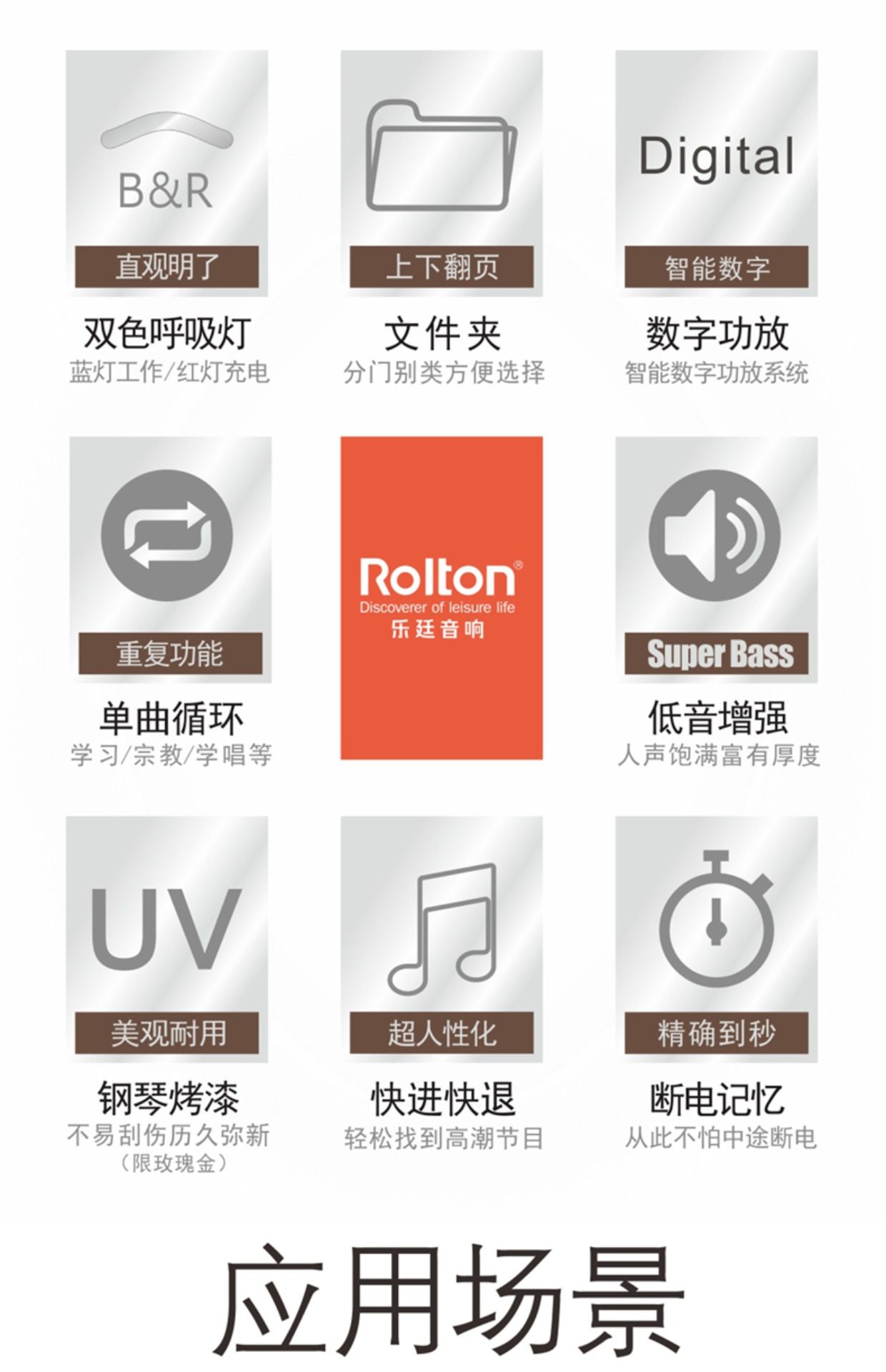 B&R

直观明了

双色呼吸灯
蓝灯工作/红灯充电

上下翻页

文件夹
分门别类方便选择

Digital

智能数字

数字功放
智能数字功放系统

重复功能

单曲循环
学习/宗教/学唱等

Rolton®
Discoverer of leisure life
乐廷音响

Super Bass

低音增强
人声饱满富有厚度

UV

美观耐用

钢琴烤漆
不易刮伤历久弥新
(限玫瑰金)

超人性化

快进快退
轻松找到高潮节目

精确到秒

断电记忆
从此不怕中途断电

应用场景