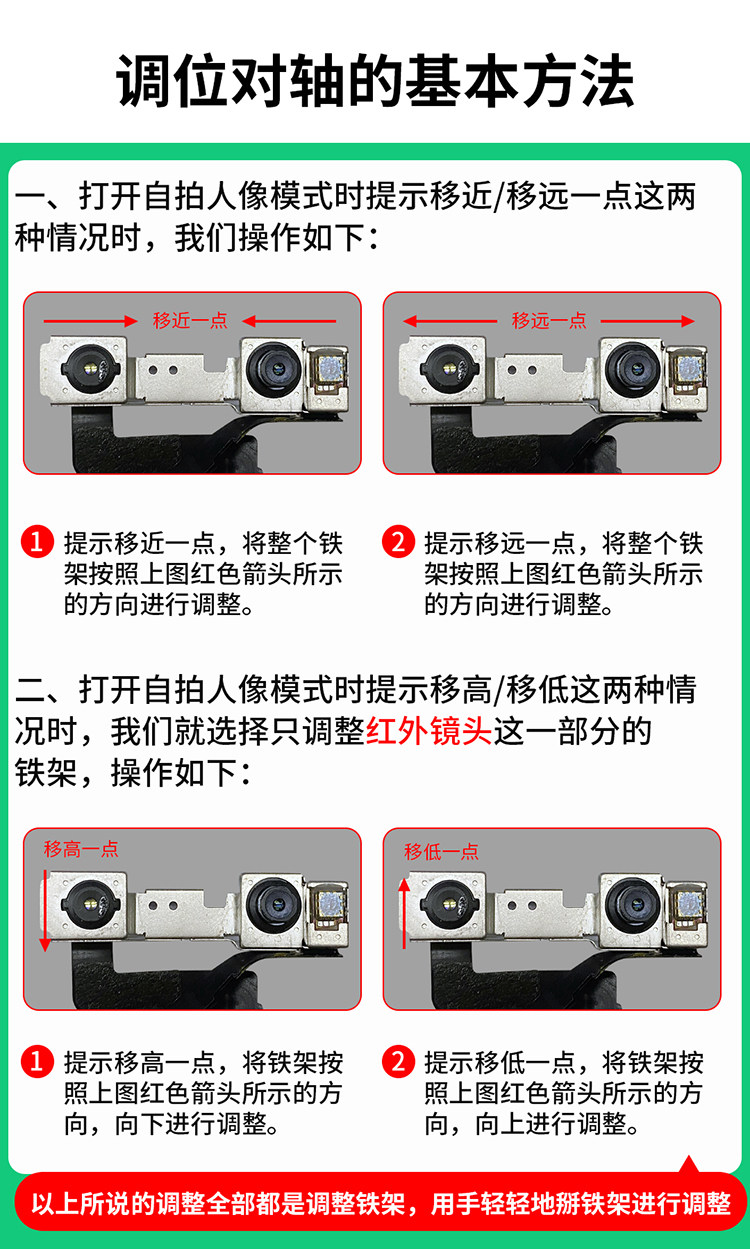 调位对轴的基本方法

一、打开自拍人像模式时提示移近/移远一点这两种情况时，我们操作如下：

移近一点

移远一点

1 提示移近一点，将整个铁架按照上图红色箭头所示的方向进行调整。

2 提示移远一点，将整个铁架按照上图红色箭头所示的方向进行调整。

二、打开自拍人像模式时提示移高/移低这两种情况时，我们就选择只调整红外镜头这一部分的铁架，操作如下：

移高一点

移低一点

1 提示移高一点，将铁架按照上图红色箭头所示的方向，向下进行调整。

2 提示移低一点，将铁架按照上图红色箭头所示的方向，向上进行调整。

以上所说的调整全部都是调整铁架，用手轻轻地掰铁架进行调整