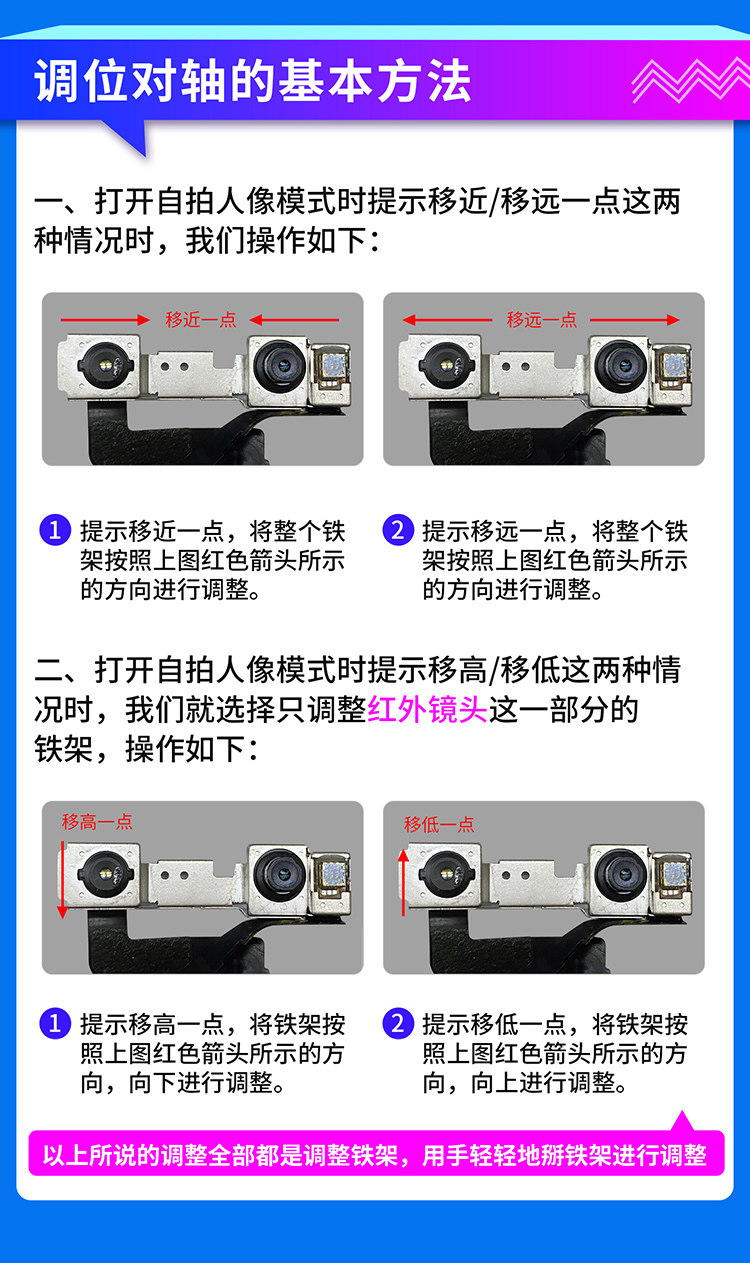 调位对轴的基本方法

一、打开自拍人像模式时提示移近/移远一点这两种情况时，我们操作如下：

移近一点

移远一点

1 提示移近一点，将整个铁架按照上图红色箭头所示的方向进行调整。

2 提示移远一点，将整个铁架按照上图红色箭头所示的方向进行调整。

二、打开自拍人像模式时提示移高/移低这两种情况时，我们就选择只调整红外镜头这一部分的铁架，操作如下：

移高一点

移低一点

1 提示移高一点，将铁架按照上图红色箭头所示的方向，向下进行调整。

2 提示移低一点，将铁架按照上图红色箭头所示的方向，向上进行调整。

以上所说的调整全部都是调整铁架，用手轻轻地掰铁架进行调整