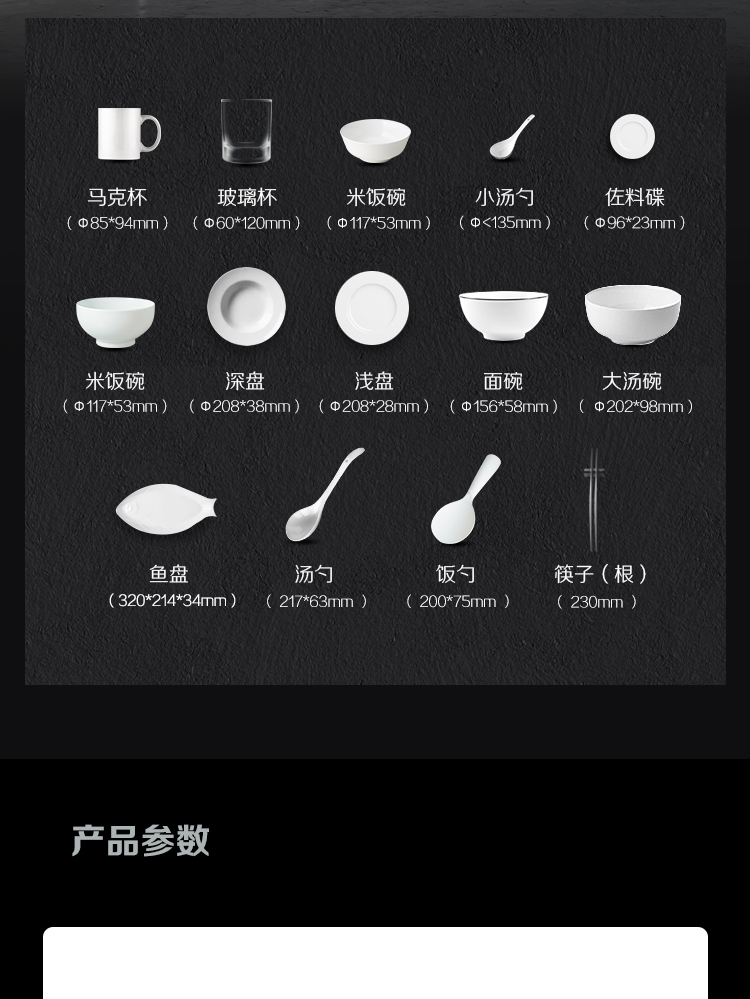 马克杯
（Φ85*94mm）

玻璃杯
（Φ60*120mm）

米饭碗
（Φ117*53mm）

小汤勺
（Φ<135mm）

佐料碟
（Φ96*23mm）

米饭碗
（Φ117*53mm）

深盘
（Φ208*38mm）

浅盘
（Φ208*28mm）

面碗
（Φ156*58mm）

大汤碗
（Φ202*98mm）

鱼盘
（320*214*34mm）

汤勺
（217*63mm）

饭勺
（200*75mm）

筷子（根）
（230mm）

产品参数