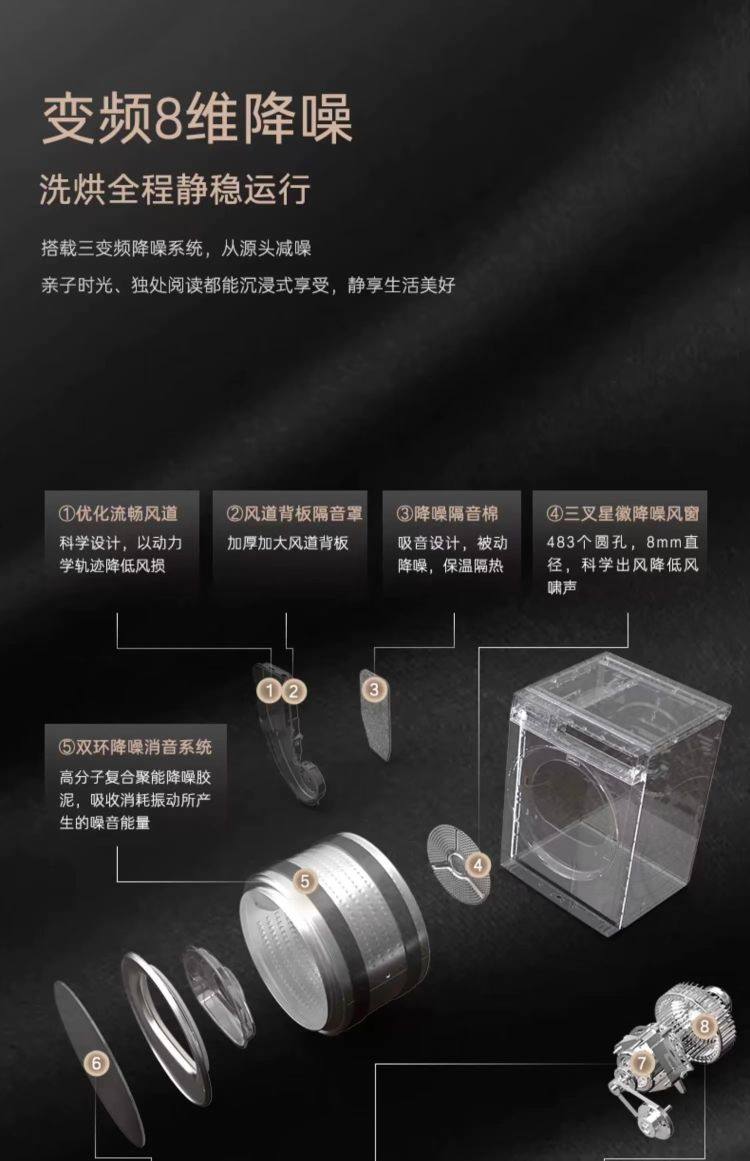 变频8维降噪

洗烘全程静稳运行

搭载三变频降噪系统，从源头减噪

亲子时光、独处阅读都能沉浸式享受，静享生活美好

①优化流畅风道
科学设计，以动力学轨迹降低风损

②风道背板隔音罩
加厚加大风道背板

③降噪隔音棉
吸音设计，被动降噪，保温隔热

④三叉星徽降噪风窗
483个圆孔，8mm直径，科学出风降低风啸声

⑤双环降噪消音系统
高分子复合聚能降噪胶泥，吸收消耗振动所产生的噪音能量

1 2 3 4 5 6 7 8