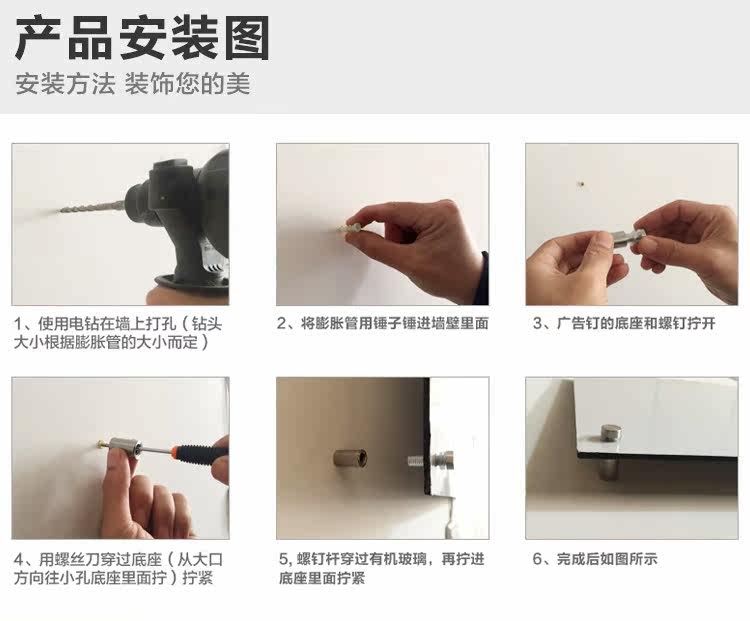 产品安装图
安装方法 装饰您的美

1、使用电钻在墙上打孔（钻头大小根据膨胀管的大小而定）

2、将膨胀管用锤子锤进墙壁里面

3、广告钉的底座和螺钉拧开

4、用螺丝刀穿过底座（从大口方向往小孔底座里面拧）拧紧

5, 螺钉杆穿过有机玻璃，再拧进底座里面拧紧

6、完成后如图所示