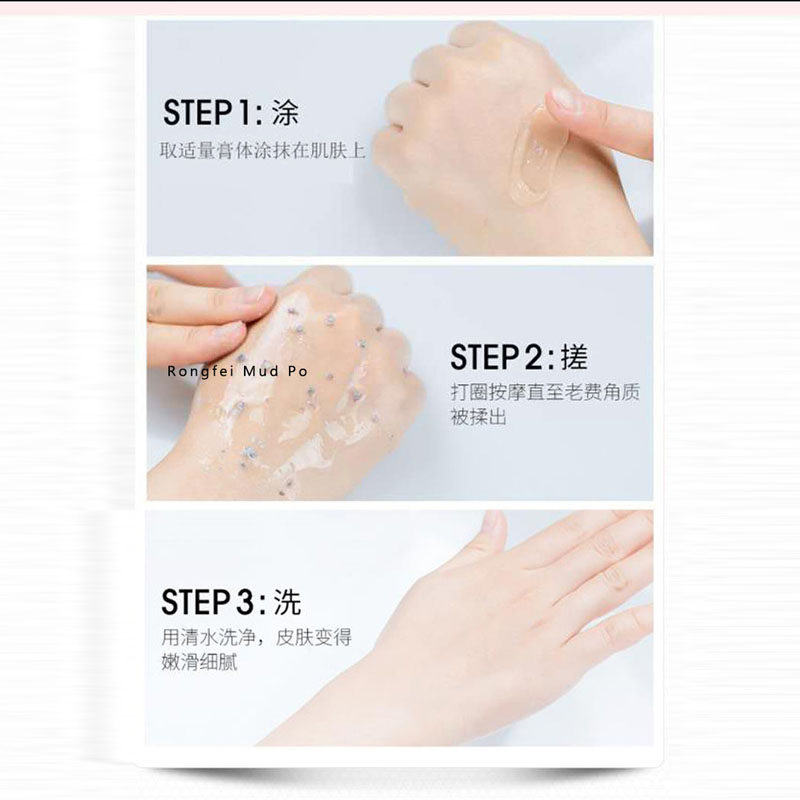 STEP 1: 涂
取适量膏体涂抹在肌肤上

Rongfei Mud Po

STEP 2: 搓
打圈按摩直至老费角质被揉出

STEP 3: 洗
用清水洗净，皮肤变得嫩滑细腻