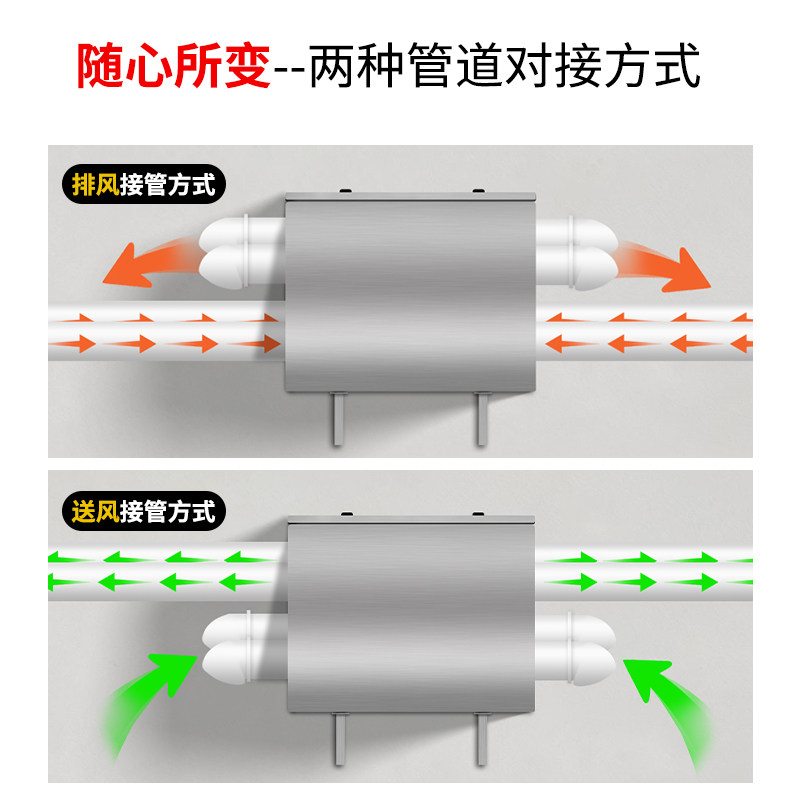 随心所变--两种管道对接方式

排风接管方式

送风接管方式