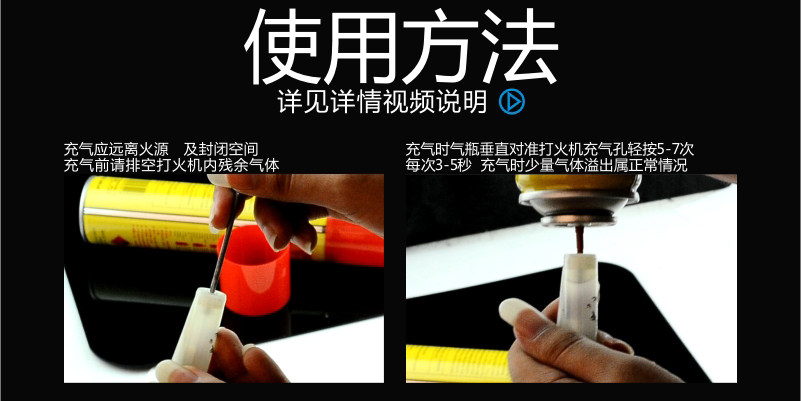 使用方法
详见详情视频说明

充气应远离火源　及封闭空间
充气前请排空打火机内残余气体

充气时气瓶垂直对准打火机充气孔轻按5-7次
每次3-5秒　充气时少量气体溢出属正常情况