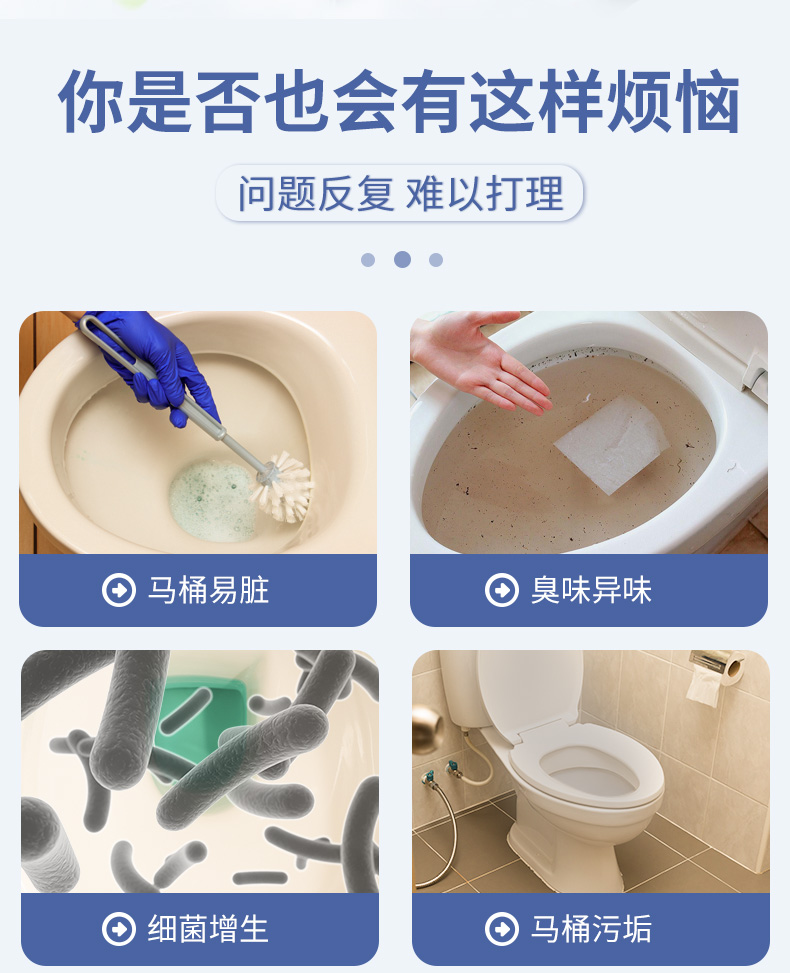 你是否也会有这样烦恼

问题反复 难以打理

马桶易脏

臭味异味

细菌增生

马桶污垢