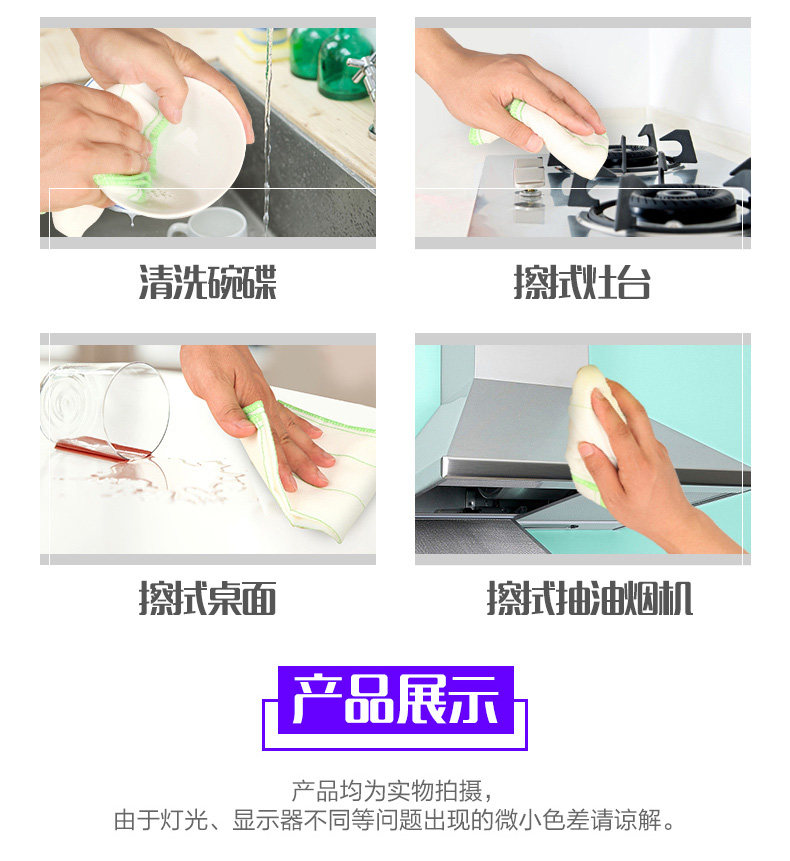 清洗碗碟

擦拭灶台

擦拭桌面

擦拭抽油烟机

产品展示

产品均为实物拍摄，
由于灯光、显示器不同等问题出现的微小色差请谅解。