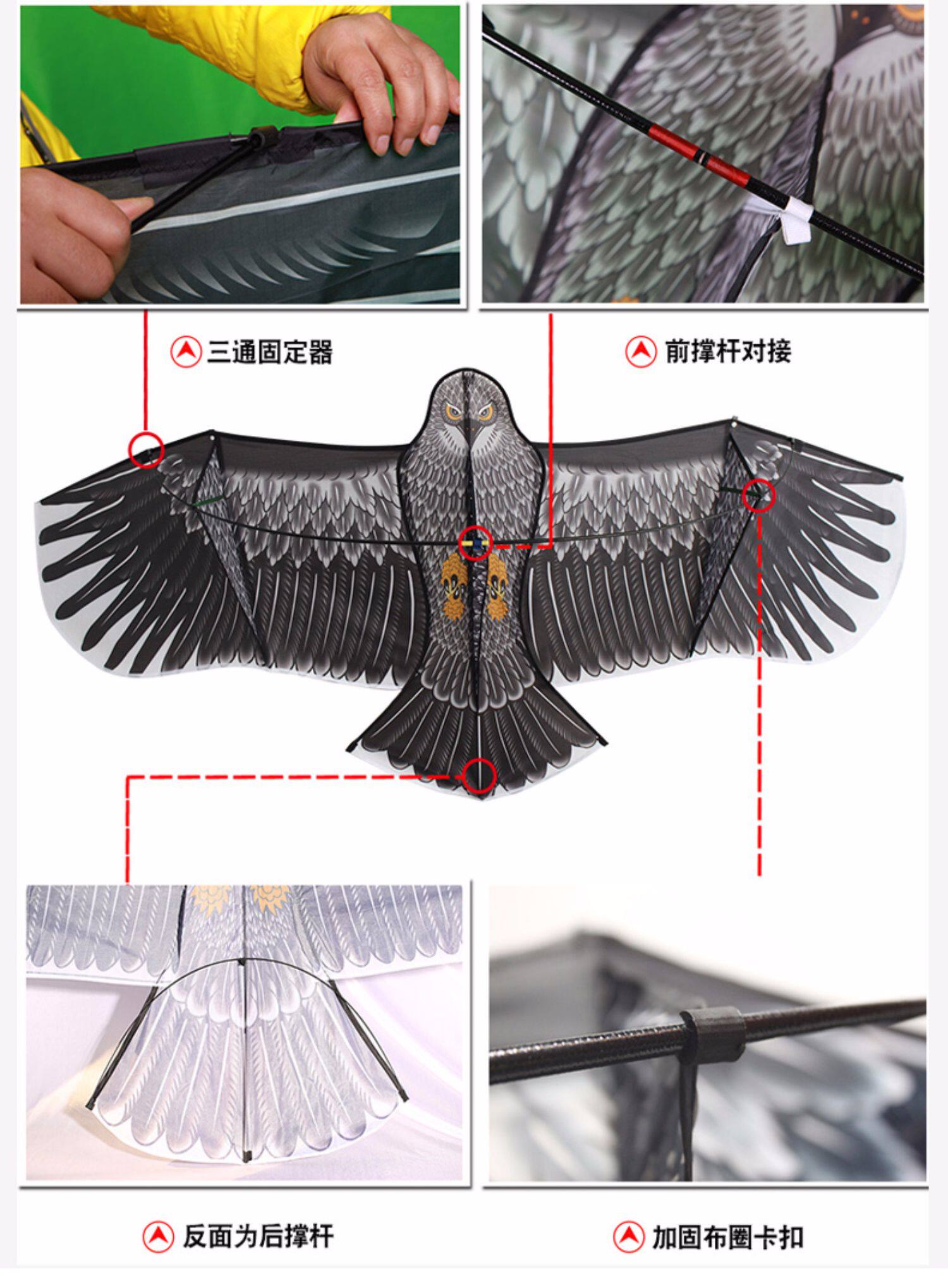 三通固定器

前撑杆对接

反面为后撑杆

加固布圈卡扣