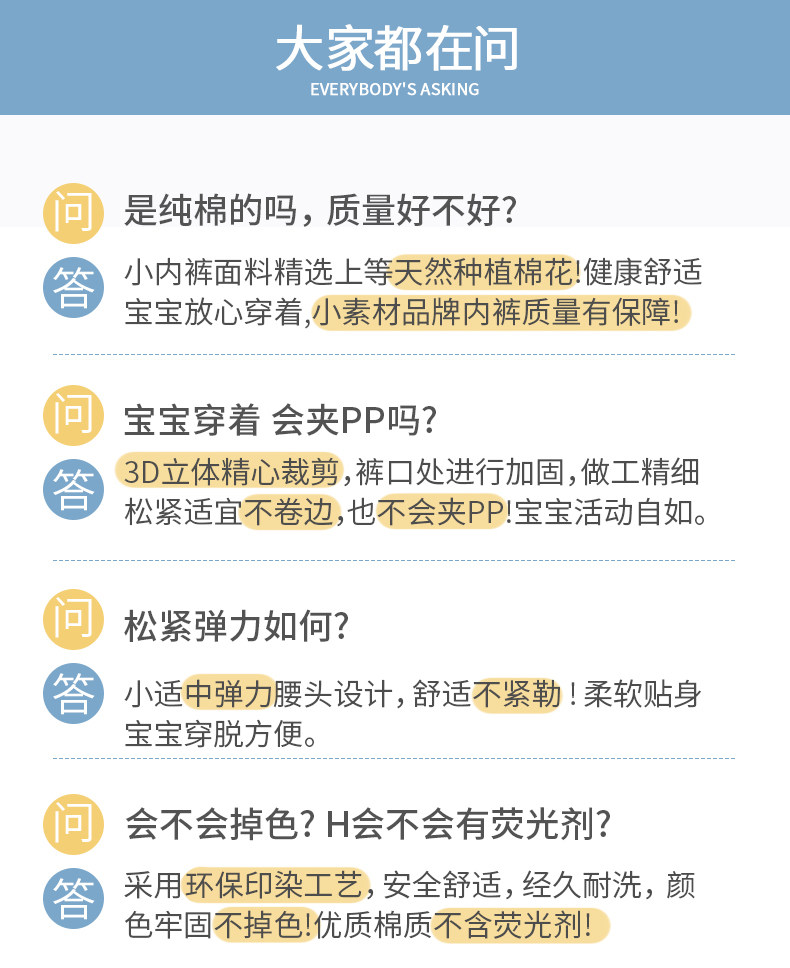 大家都在问
EVERYBODY'S ASKING

问 是纯棉的吗，质量好不好？

答 小内裤面料精选上等天然种植棉花!健康舒适宝宝放心穿着,小素材品牌内裤质量有保障!

问 宝宝穿着 会夹PP吗？

答 3D立体精心裁剪,裤口处进行加固,做工精细松紧适宜不卷边,也不会夹PP!宝宝活动自如。

问 松紧弹力如何？

答 小适中弹力腰头设计，舒适不紧勒！柔软贴身宝宝穿脱方便。

问 会不会掉色？H会不会有荧光剂？

答 采用环保印染工艺，安全舒适，经久耐洗，颜色牢固不掉色!优质棉质不含荧光剂!