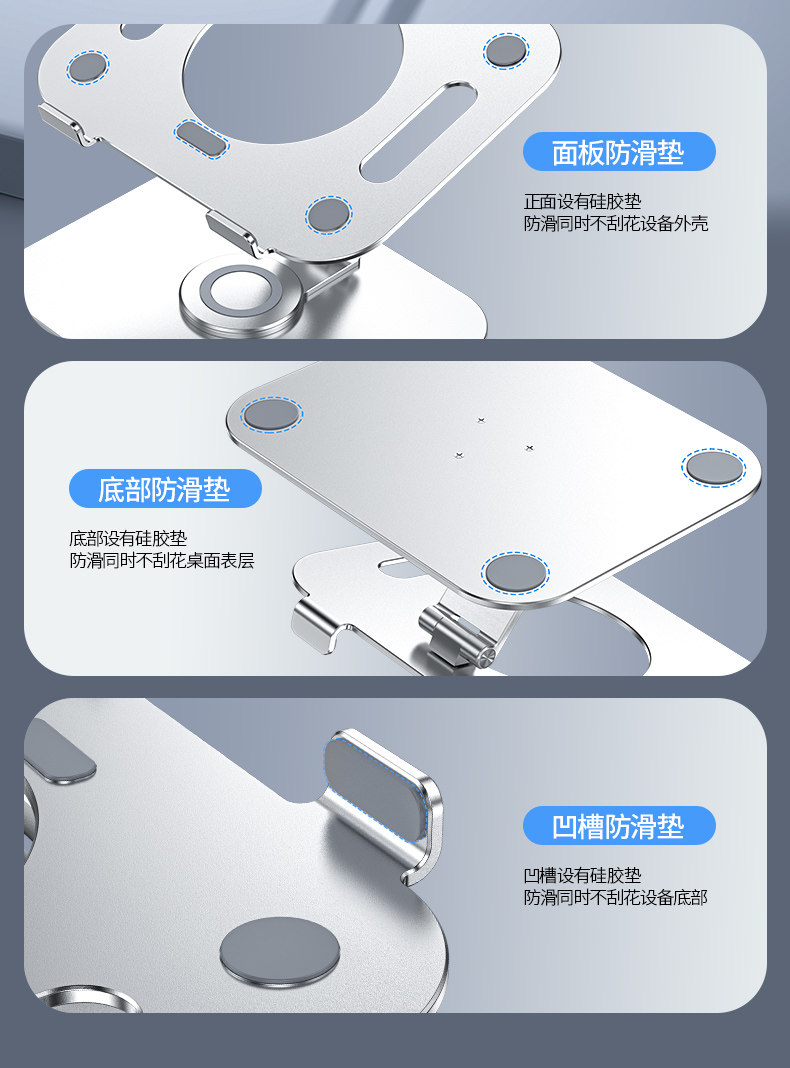 面板防滑垫

正面设有硅胶垫
防滑同时不刮花设备外壳

底部防滑垫

底部设有硅胶垫
防滑同时不刮花桌面表层

凹槽防滑垫

凹槽设有硅胶垫
防滑同时不刮花设备底部