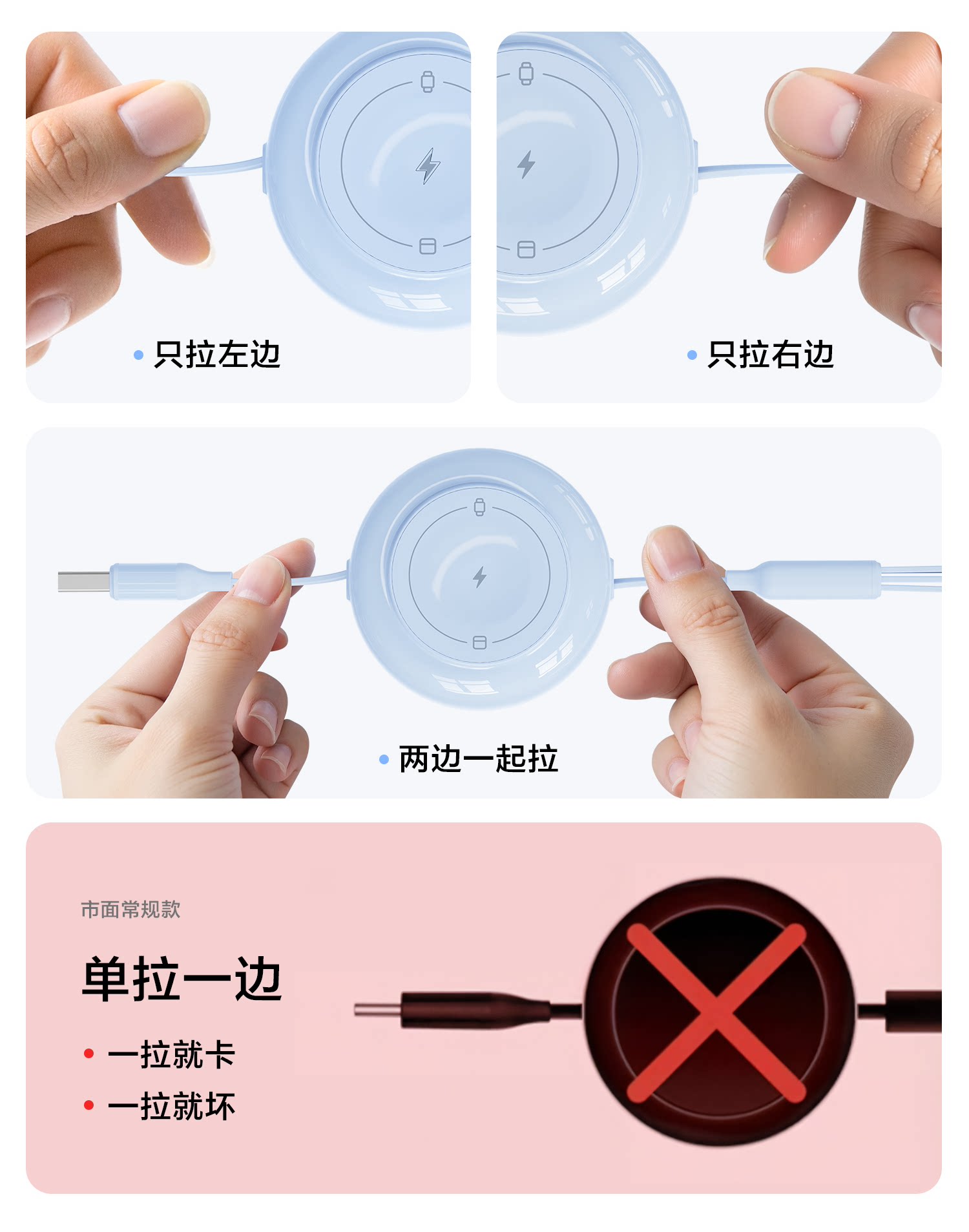 • 只拉左边

• 只拉右边

• 两边一起拉

市面常规款

单拉一边

• 一拉就卡

• 一拉就坏