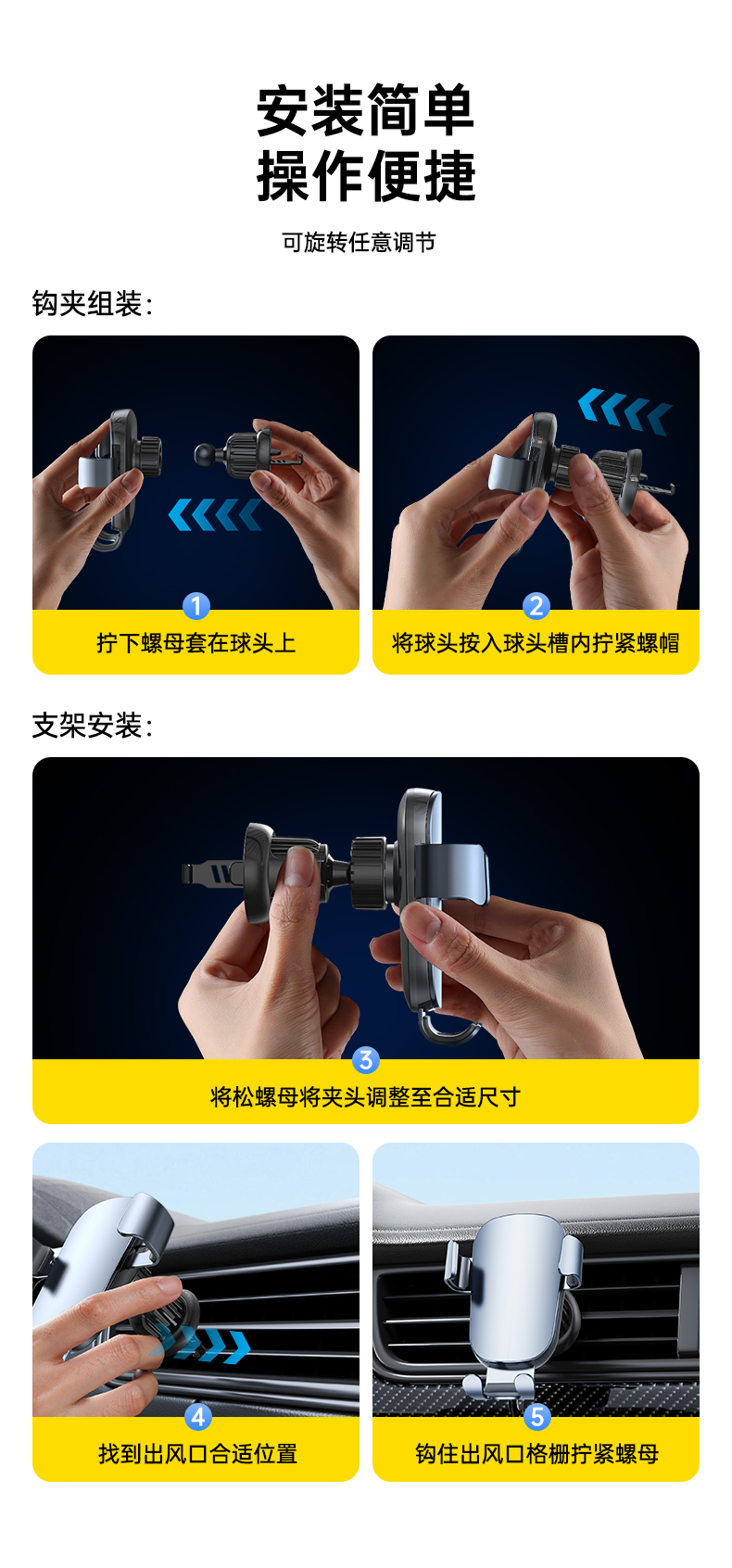 安装简单
操作便捷

可旋转任意调节

钩夹组装:

1
拧下螺母套在球头上

2
将球头按入球头槽内拧紧螺帽

支架安装:

3
将松螺母将夹头调整至合适尺寸

4
找到出风口合适位置

5
钩住出风口格栅拧紧螺母