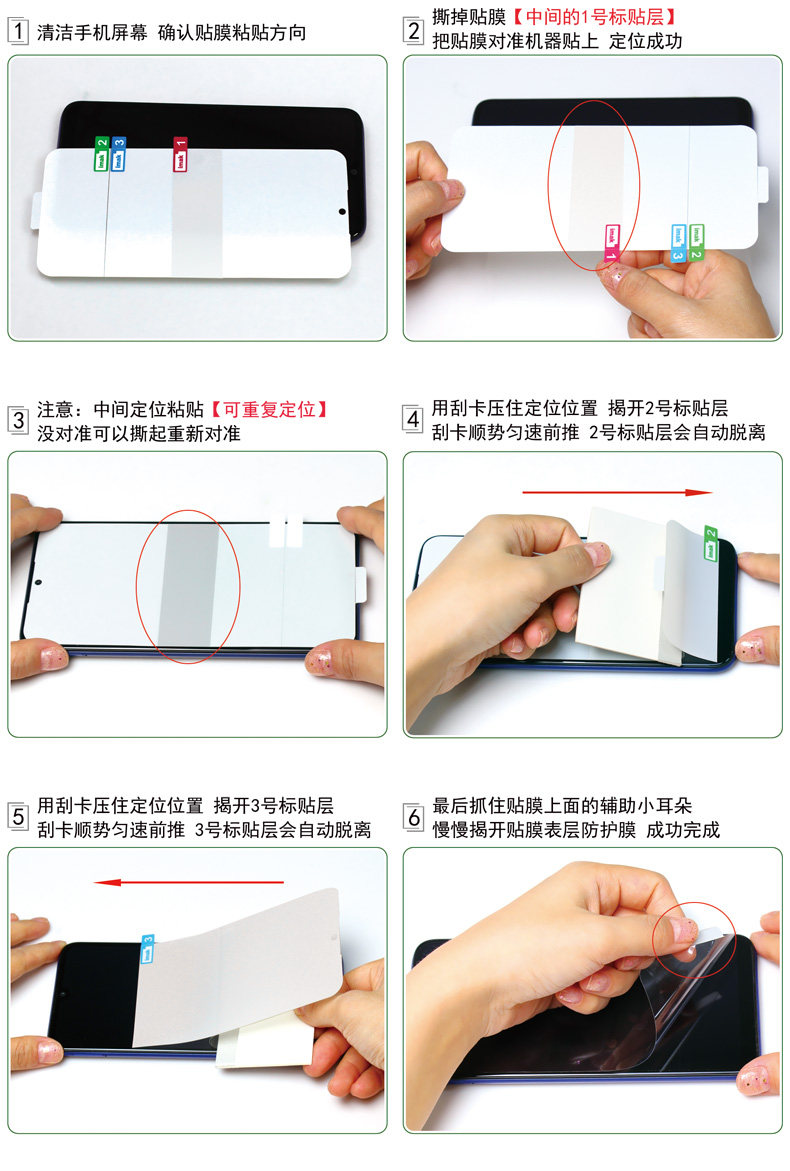 1 清洁手机屏幕 确认贴膜粘贴方向

imak 2
imak 3
imak 1

2 撕掉贴膜【中间的1号标贴层】
把贴膜对准机器贴上 定位成功

imak 1
imak 3
imak 2

3 注意：中间定位粘贴【可重复定位】
没对准可以撕起重新对准

4 用刮卡压住定位位置 揭开2号标贴层
刮卡顺势匀速前推 2号标贴层会自动脱离

imak 2

5 用刮卡压住定位位置 揭开3号标贴层
刮卡顺势匀速前推 3号标贴层会自动脱离

imak 3

6 最后抓住贴膜上面的辅助小耳朵
慢慢揭开贴膜表层防护膜 成功完成