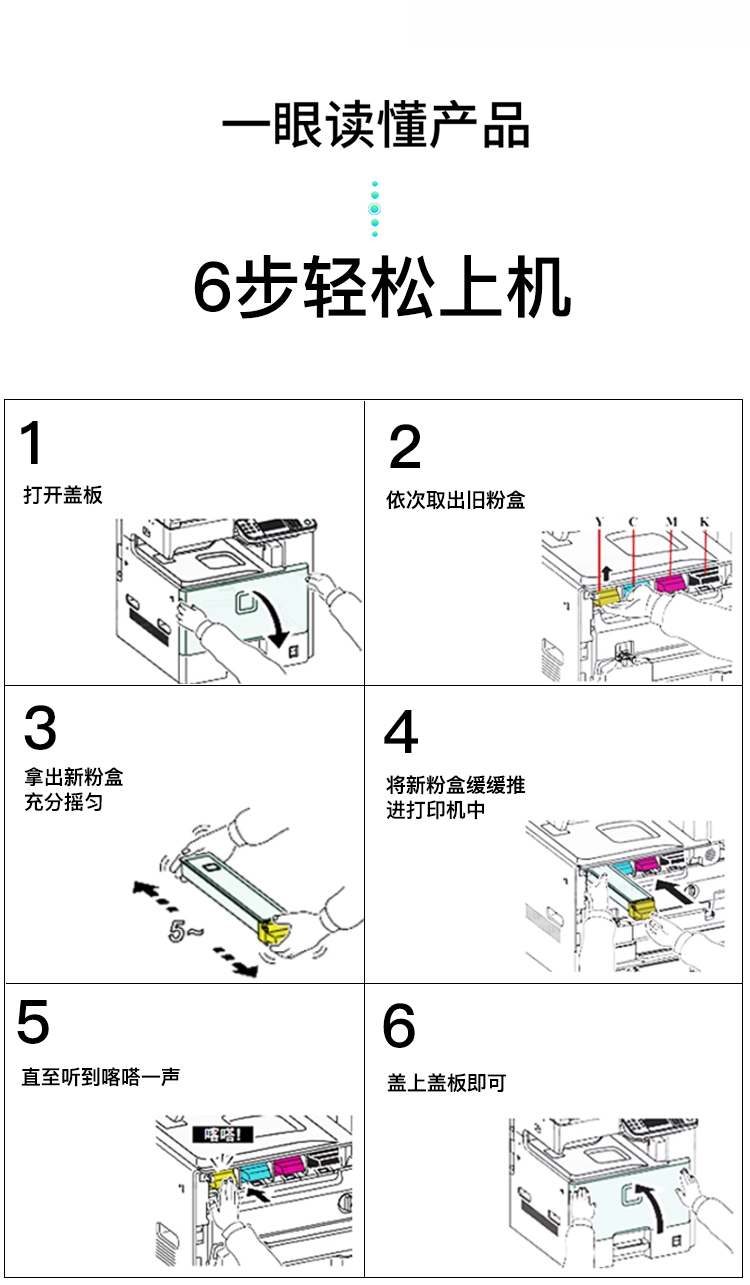 一眼读懂产品

6步轻松上机

1
打开盖板

2
依次取出旧粉盒

Y C M K

3
拿出新粉盒
充分摇匀

5~

4
将新粉盒缓缓推进打印机中

5
直至听到喀嗒一声

喀嗒!

6
盖上盖板即可