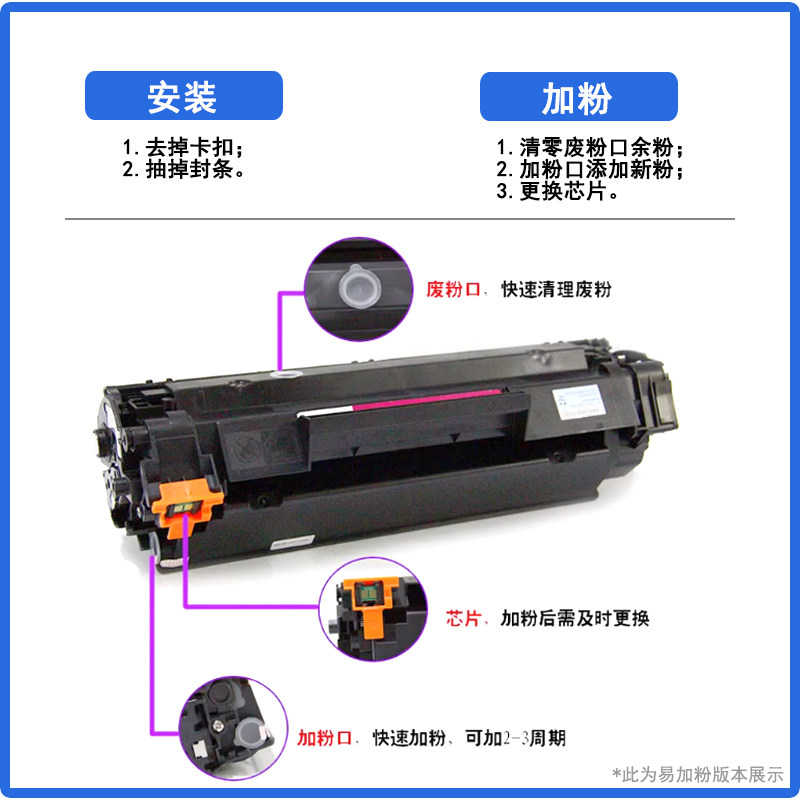 安装

1. 去掉卡扣;
2. 抽掉封条。

加粉

1. 清零废粉口余粉;
2. 加粉口添加新粉;
3. 更换芯片。

废粉口、快速清理废粉

芯片、加粉后需及时更换

加粉口、快速加粉、可加2-3周期

*此为易加粉版本展示