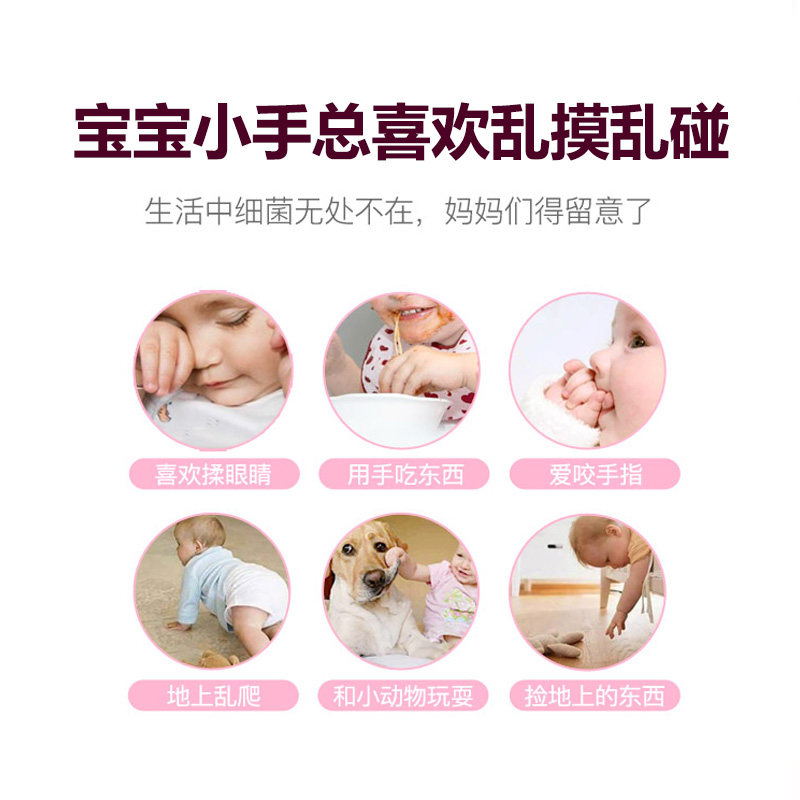 宝宝小手总喜欢乱摸乱碰

生活中细菌无处不在，妈妈们得留意了

喜欢揉眼睛

用手吃东西

爱咬手指

地上乱爬

和小动物玩耍

捡地上的东西