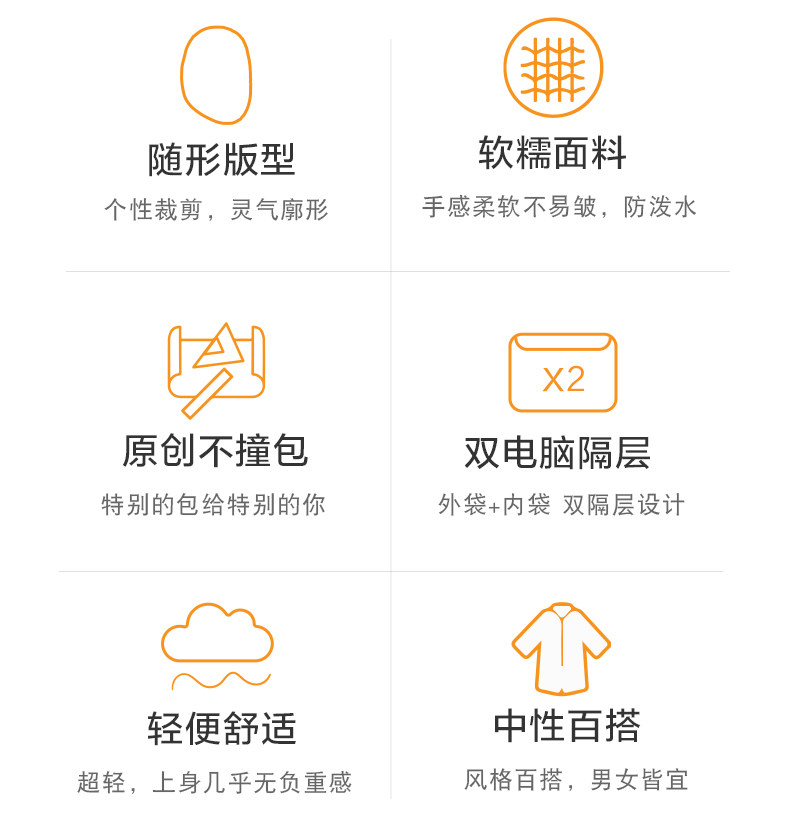 随形版型

个性裁剪，灵气廓形

软糯面料

手感柔软不易皱，防泼水

原创不撞包

特别的包给特别的你

X2

双电脑隔层

外袋+内袋 双隔层设计

轻便舒适

超轻，上身几乎无负重感

中性百搭

风格百搭，男女皆宜