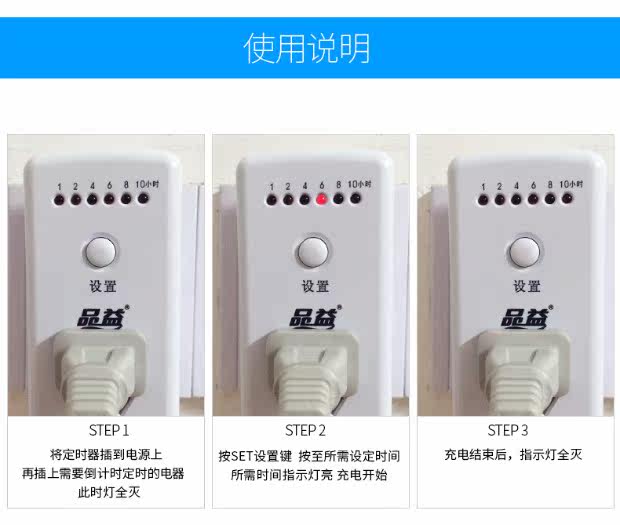 使用说明

1 2 4 6 8 10小时

设置

品益®

STEP 1

将定时器插到电源上
再插上需要倒计时定时的电器
此时灯全灭

1 2 4 6 8 10小时

设置

品益®

STEP 2

按SET设置键 按至所需设定时间
所需时间指示灯亮 充电开始

1 2 4 6 8 10小时

设置

品益®

STEP 3

充电结束后，指示灯全灭