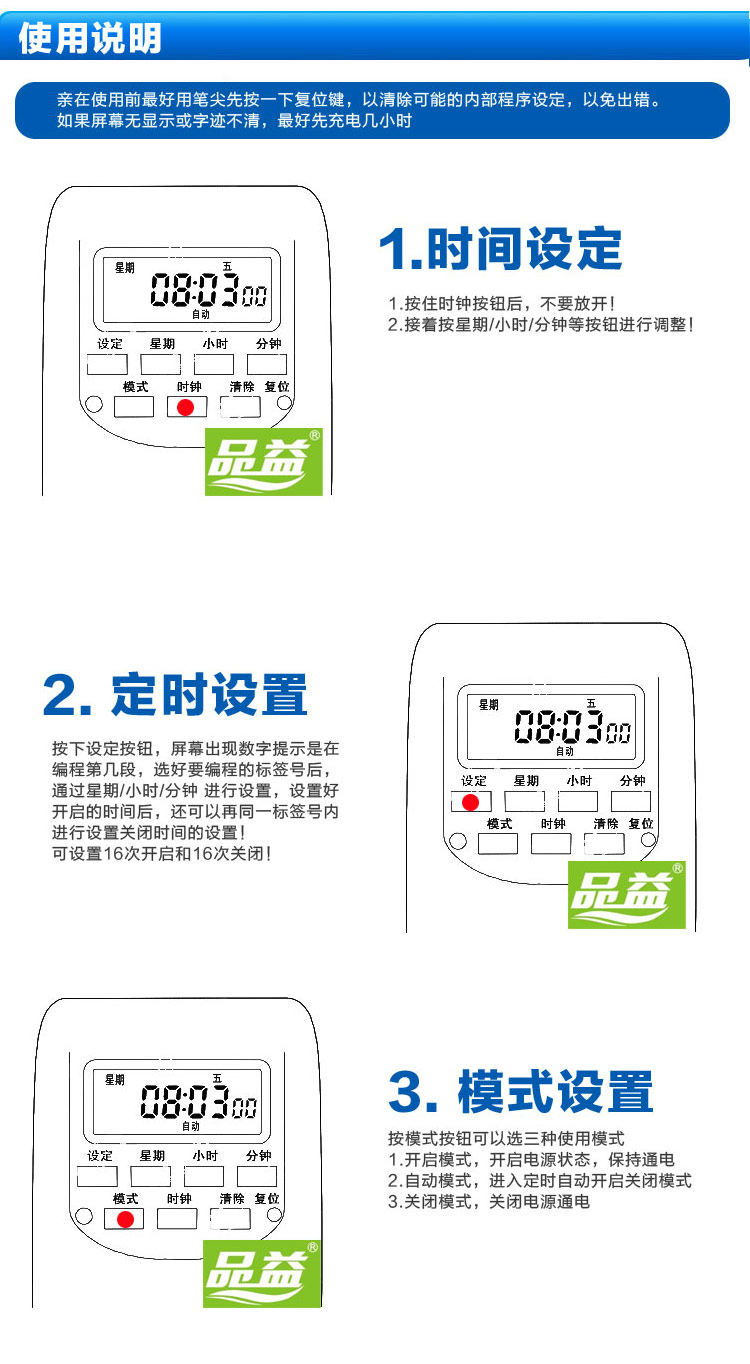 使用说明

亲在使用前最好用笔尖先按一下复位键，以清除可能的内部程序设定，以免出错。
如果屏幕无显示或字迹不清，最好先充电几小时

星期 五
08:03 00
自动
设定 星期 小时 分钟
模式 时钟 清除 复位
品益®

1.时间设定

1.按住时钟按钮后，不要放开！
2.接着按星期/小时/分钟等按钮进行调整！

2. 定时设置

按下设定按钮，屏幕出现数字提示是在编程第几段，选好要编程的标签号后，通过星期/小时/分钟 进行设置，设置好开启的时间后，还可以再同一标签号内进行设置关闭时间的设置！
可设置16次开启和16次关闭！

星期 五
08:03 00
自动
设定 星期 小时 分钟
模式 时钟 清除 复位
品益®

星期 五
08:03 00
自动
设定 星期 小时 分钟
模式 时钟 清除 复位
品益®

3. 模式设置

按模式按钮可以选三种使用模式
1.开启模式，开启电源状态，保持通电
2.自动模式，进入定时自动开启关闭模式
3.关闭模式，关闭电源通电