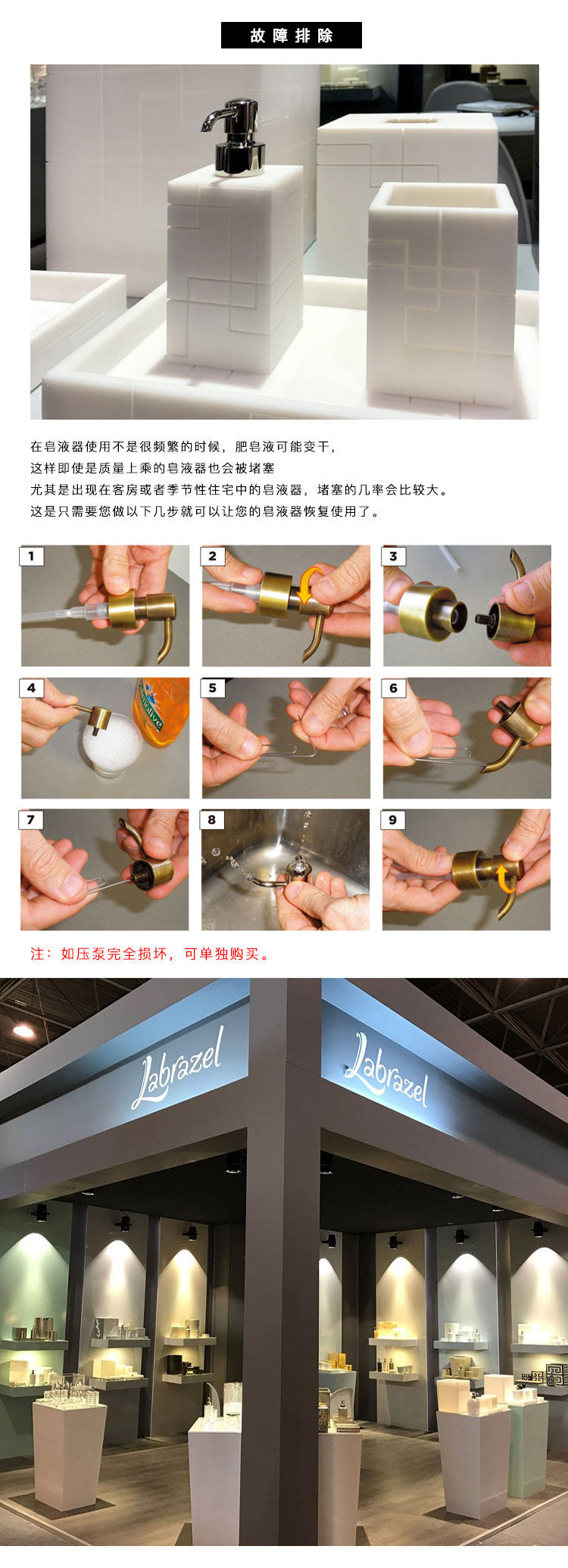 故障排除

在皂液器使用不是很频繁的时候，肥皂液可能变干，
这样即使是质量上乘的皂液器也会被堵塞
尤其是出现在客房或者季节性住宅中的皂液器，堵塞的几率会比较大。
这是只需要您做以下几步就可以让您的皂液器恢复使用了。

1

2

3

4

Palmolive

5

6

7

8

9

注：如压泵完全损坏，可单独购买。

Labrazel

Labrazel