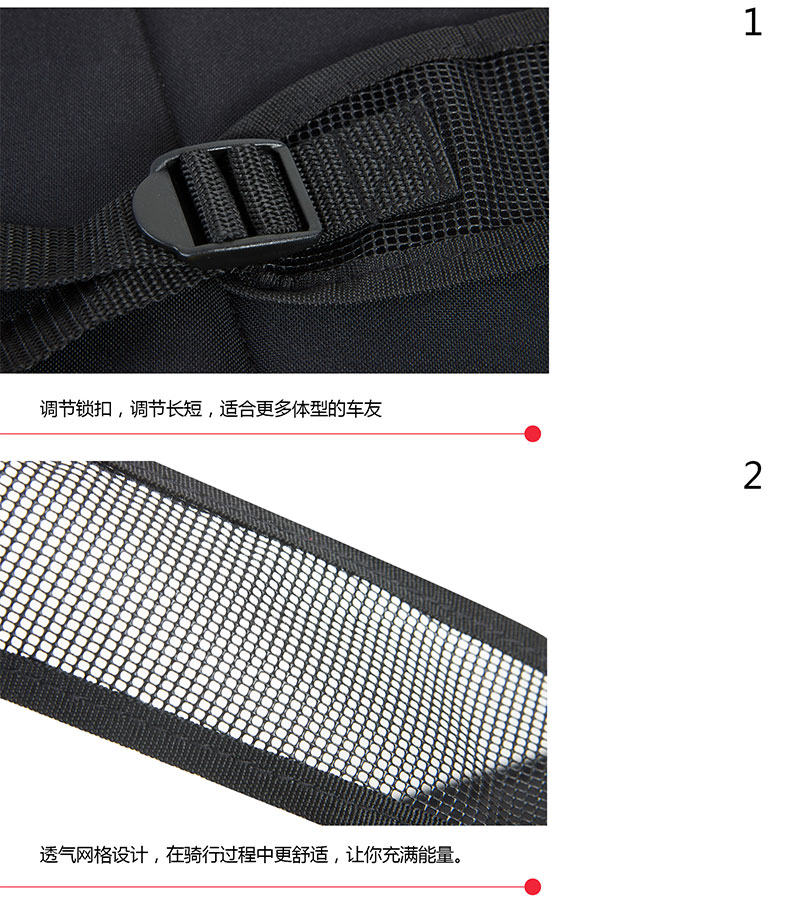 1

调节锁扣，调节长短，适合更多体型的车友

2

透气网格设计，在骑行过程中更舒适，让你充满能量。