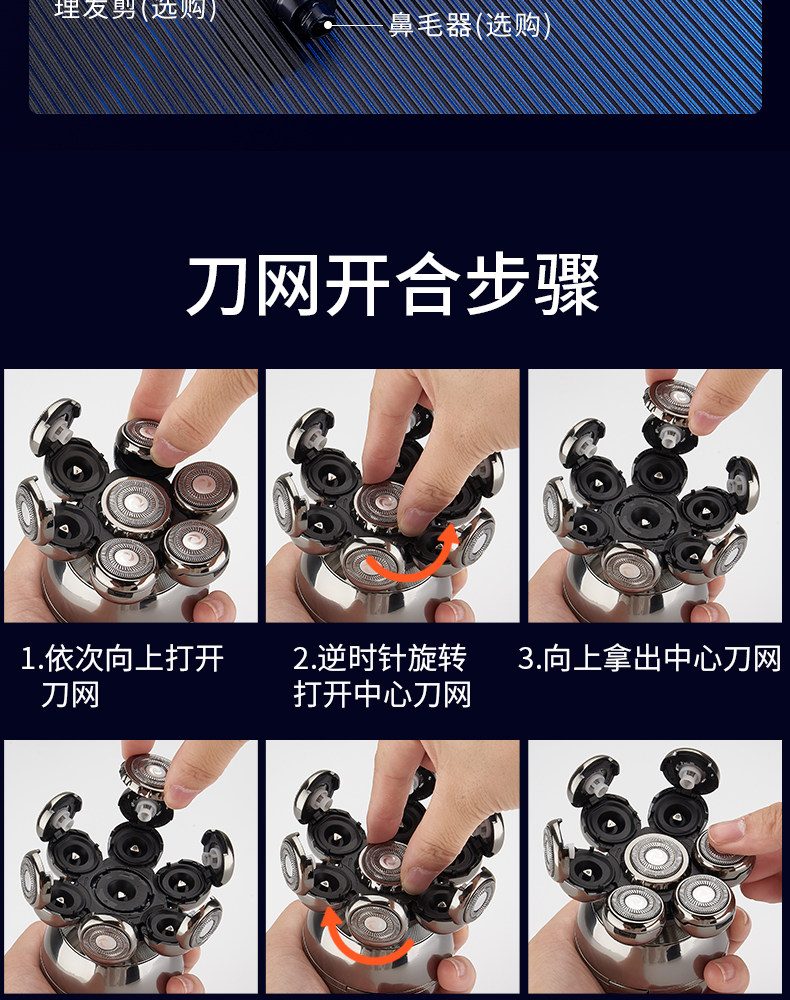 理发剪(选购)

鼻毛器(选购)

刀网开合步骤

1.依次向上打开刀网

2.逆时针旋转打开中心刀网

3.向上拿出中心刀网