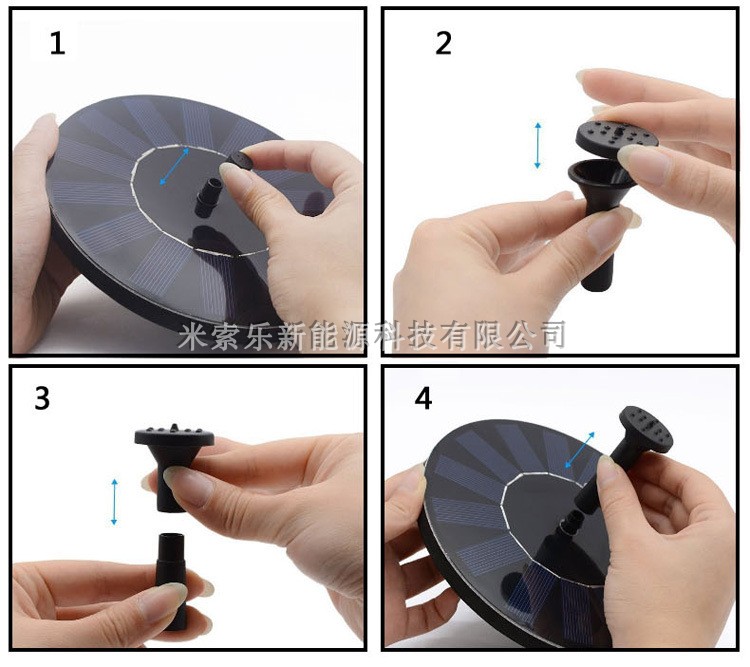 1

2

米索乐新能源科技有限公司

3

4