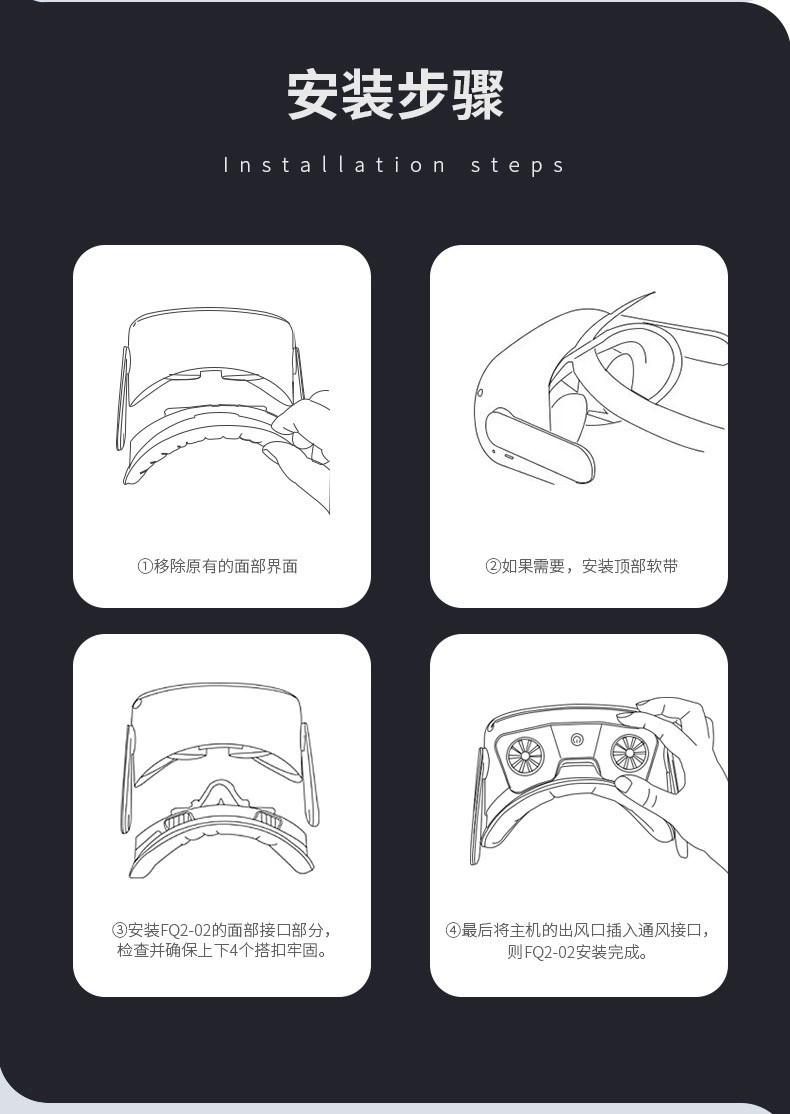 安装步骤

Installation steps

①移除原有的面部界面

②如果需要，安装顶部软带

③安装FQ2-02的面部接口部分，检查并确保上下4个搭扣牢固。

④最后将主机的出风口插入通风接口，则FQ2-02安装完成。