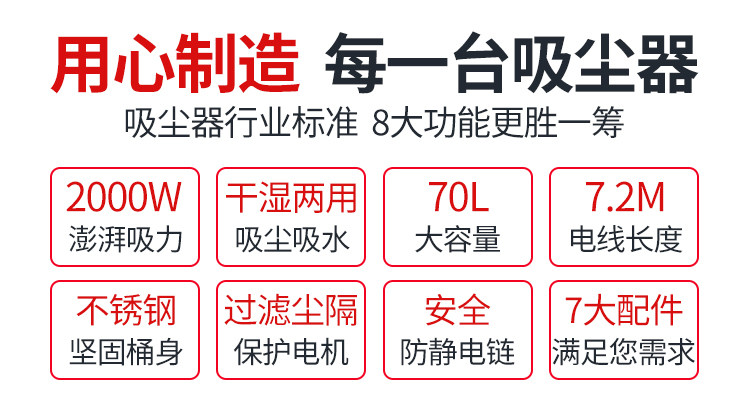 用心制造 每一台吸尘器

吸尘器行业标准 8大功能更胜一筹

2000W
澎湃吸力

干湿两用
吸尘吸水

70L
大容量

7.2M
电线长度

不锈钢
坚固桶身

过滤尘隔
保护电机

安全
防静电链

7大配件
满足您需求