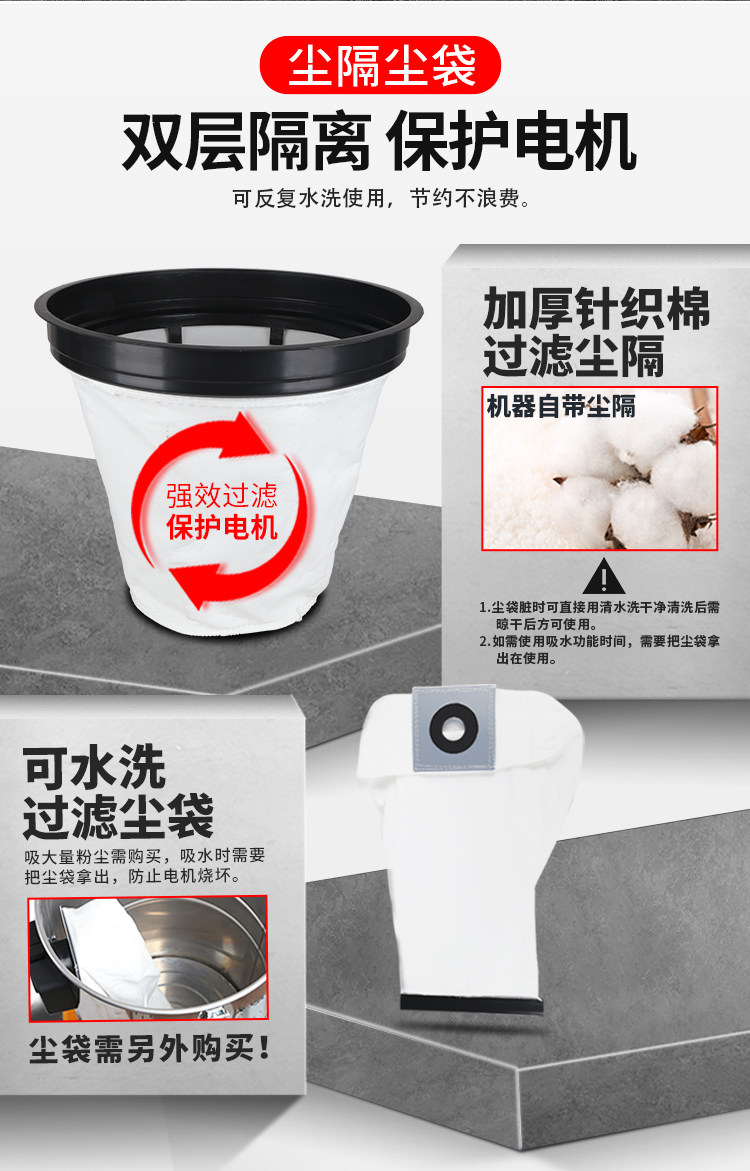 尘隔尘袋

双层隔离 保护电机

可反复水洗使用，节约不浪费。

强效过滤
保护电机

加厚针织棉
过滤尘隔

机器自带尘隔

1.尘袋脏时可直接用清水洗干净清洗后需晾干后方可使用。
2.如需使用吸水功能时间，需要把尘袋拿出在使用。

可水洗
过滤尘袋

吸大量粉尘需购买，吸水时需要把尘袋拿出，防止电机烧坏。

尘袋需另外购买！