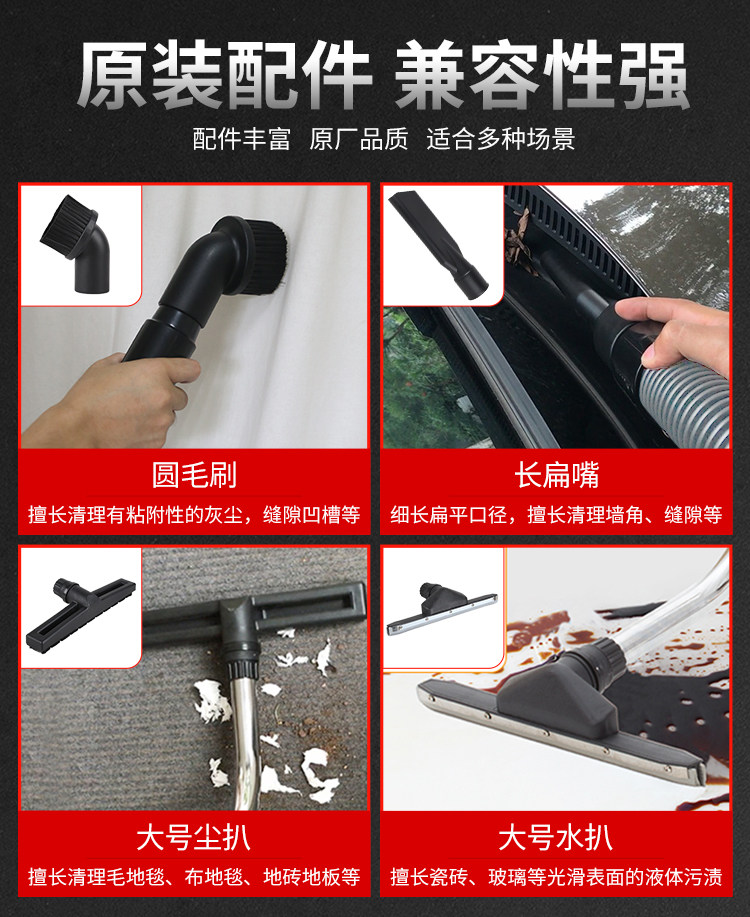 原装配件 兼容性强

配件丰富 原厂品质 适合多种场景

圆毛刷

擅长清理有粘附性的灰尘，缝隙凹槽等

长扁嘴

细长扁平口径，擅长清理墙角、缝隙等

大号尘扒

擅长清理毛地毯、布地毯、地砖地板等

大号水扒

擅长瓷砖、玻璃等光滑表面的液体污渍