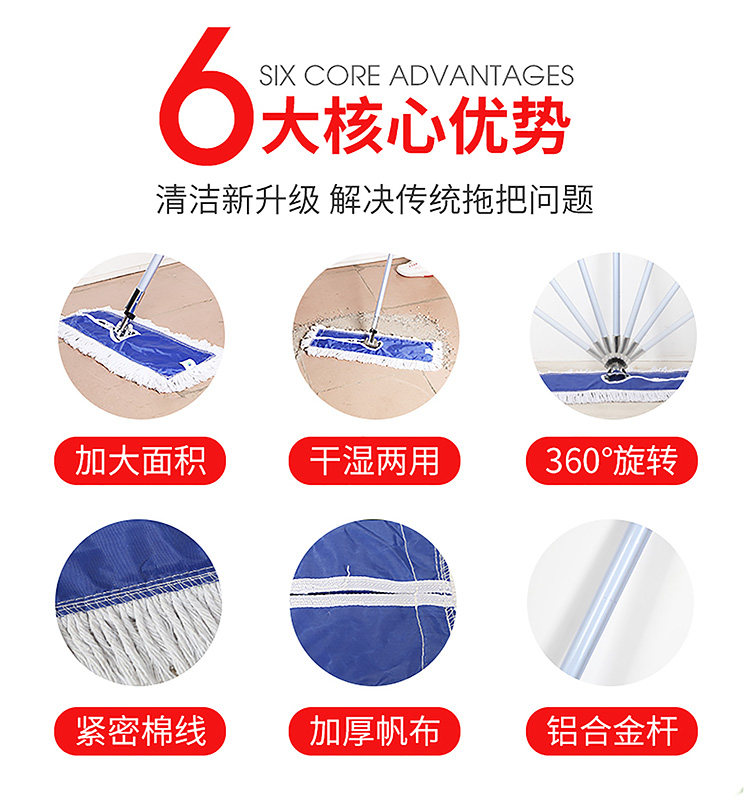 6 SIX CORE ADVANTAGES
大核心优势

清洁新升级 解决传统拖把问题

加大面积

干湿两用

360°旋转

紧密棉线

加厚帆布

铝合金杆