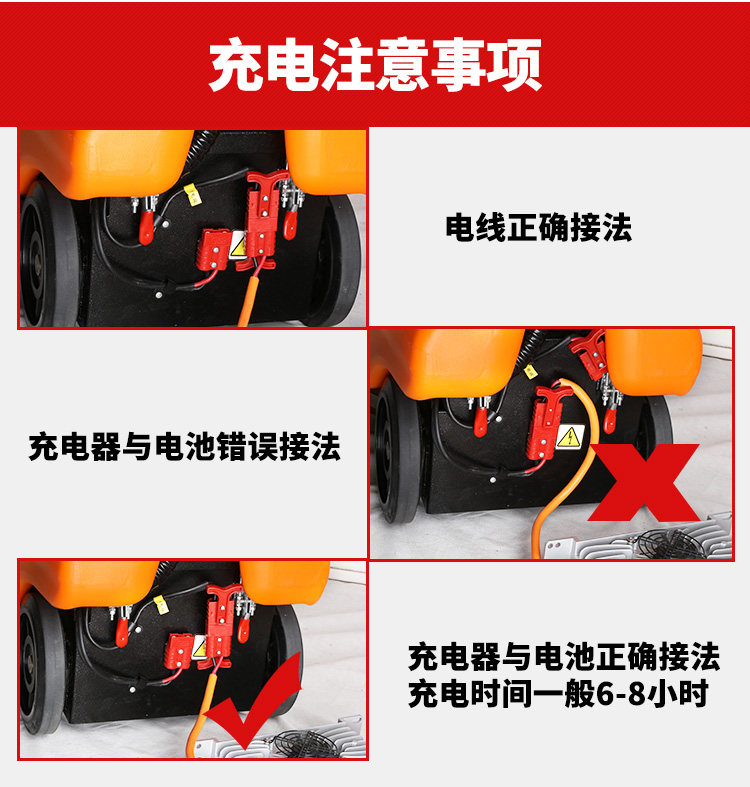 充电注意事项

电线正确接法

充电器与电池错误接法

充电器与电池正确接法
充电时间一般6-8小时