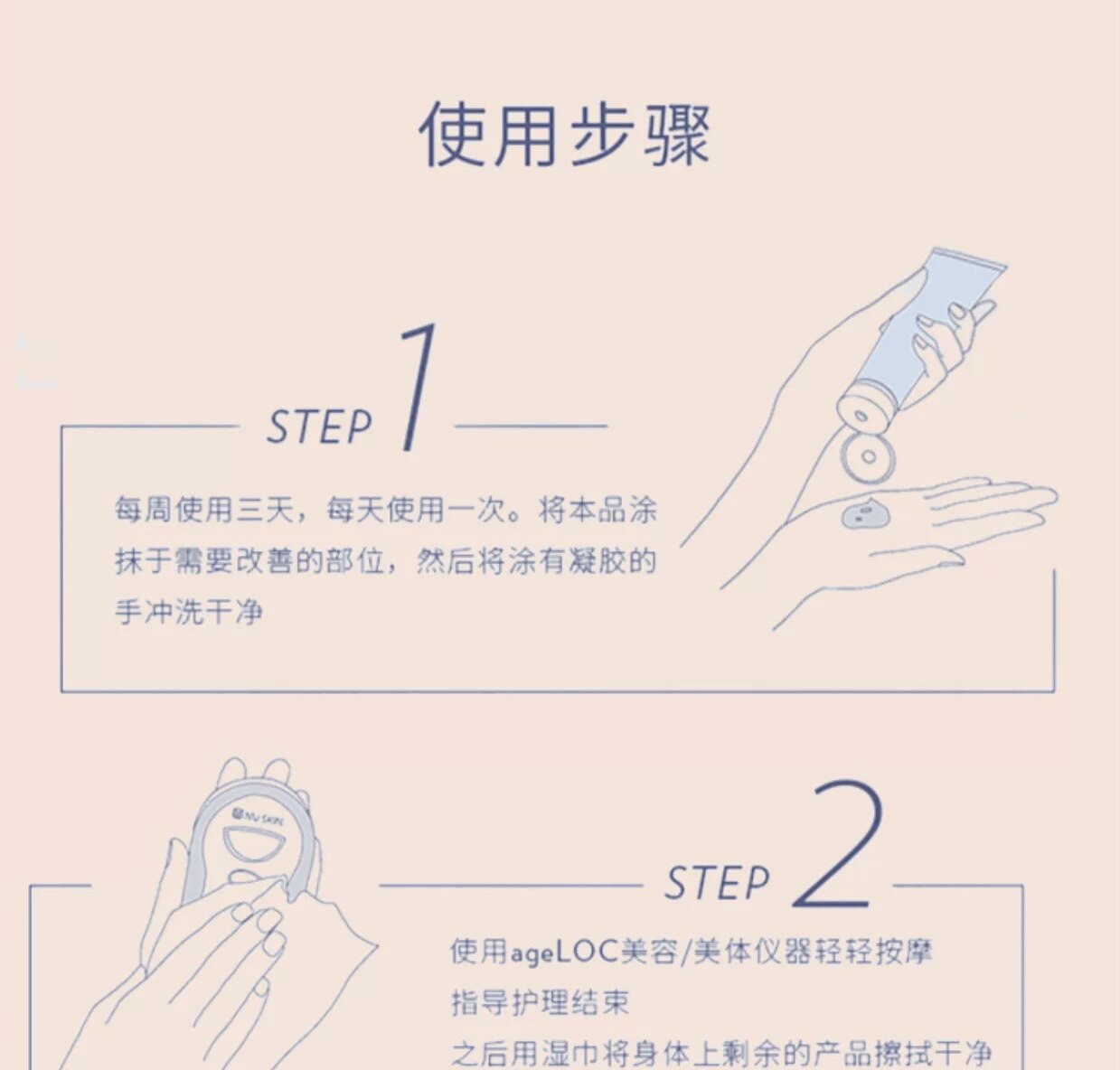 使用步骤

STEP 1

每周使用三天，每天使用一次。将本品涂抹于需要改善的部位，然后将涂有凝胶的手冲洗干净

STEP 2

使用ageLOC美容/美体仪器轻轻按摩

指导护理结束

之后用湿巾将身体上剩余的产品擦拭干净