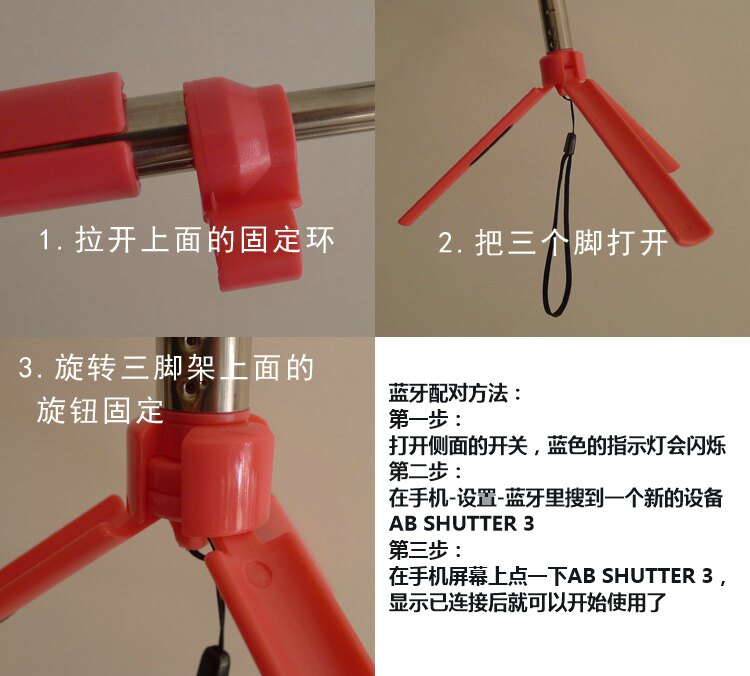 1. 拉开上面的固定环

2. 把三个脚打开

3. 旋转三脚架上面的旋钮固定

蓝牙配对方法：
第一步：
打开侧面的开关，蓝色的指示灯会闪烁
第二步：
在手机-设置-蓝牙里搜到一个新的设备 AB SHUTTER 3
第三步：
在手机屏幕上点一下AB SHUTTER 3，显示已连接后就可以开始使用了