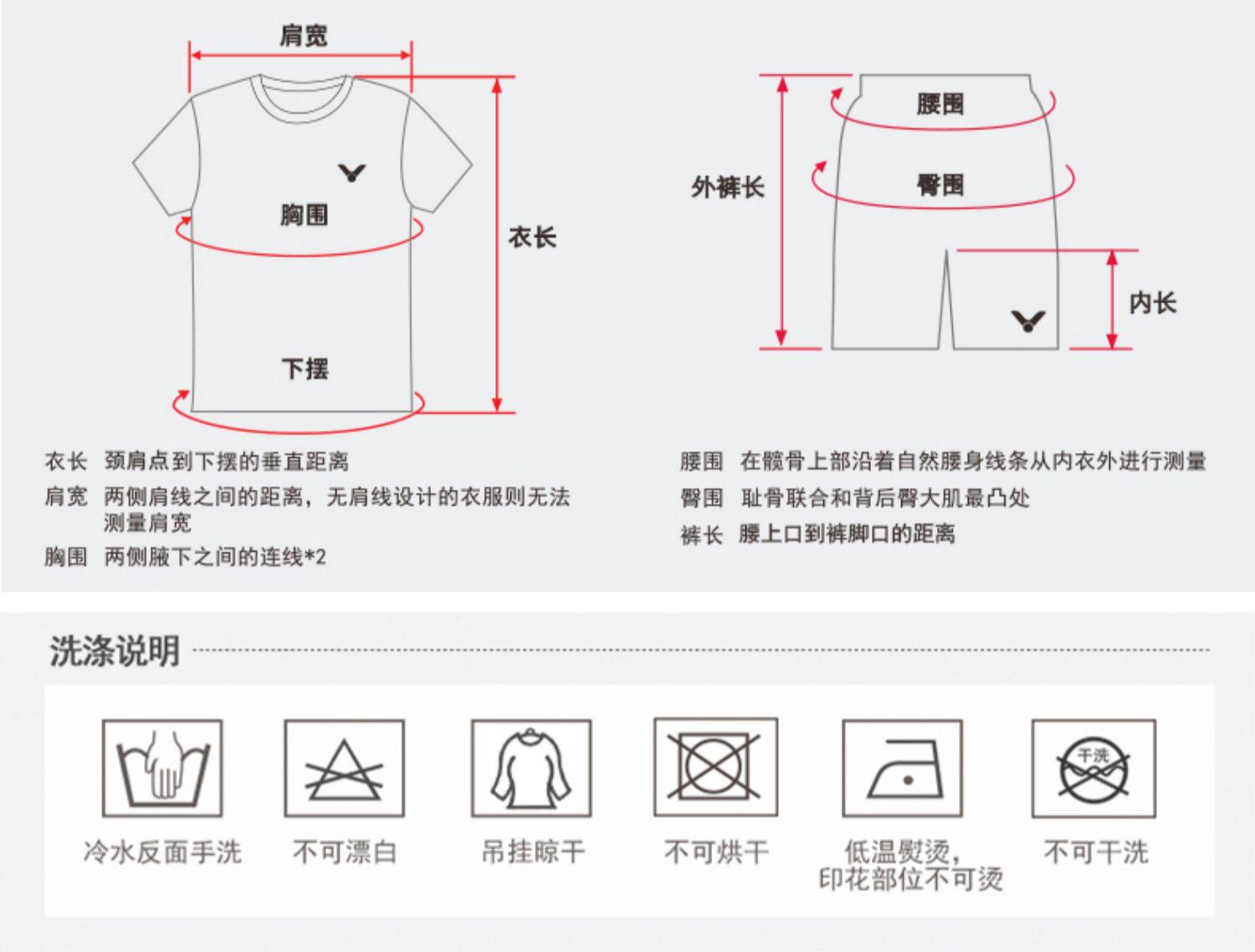 肩宽

胸围

衣长

下摆

腰围

外裤长

臀围

内长

衣长 颈肩点到下摆的垂直距离

肩宽 两侧肩线之间的距离，无肩线设计的衣服则无法测量肩宽

胸围 两侧腋下之间的连线*2

腰围 在髋骨上部沿着自然腰身线条从内衣外进行测量

臀围 耻骨联合和背后臀大肌最凸处

裤长 腰上口到裤脚口的距离

洗涤说明

冷水反面手洗

不可漂白

吊挂晾干

不可烘干

低温熨烫，印花部位不可烫

干洗

不可干洗