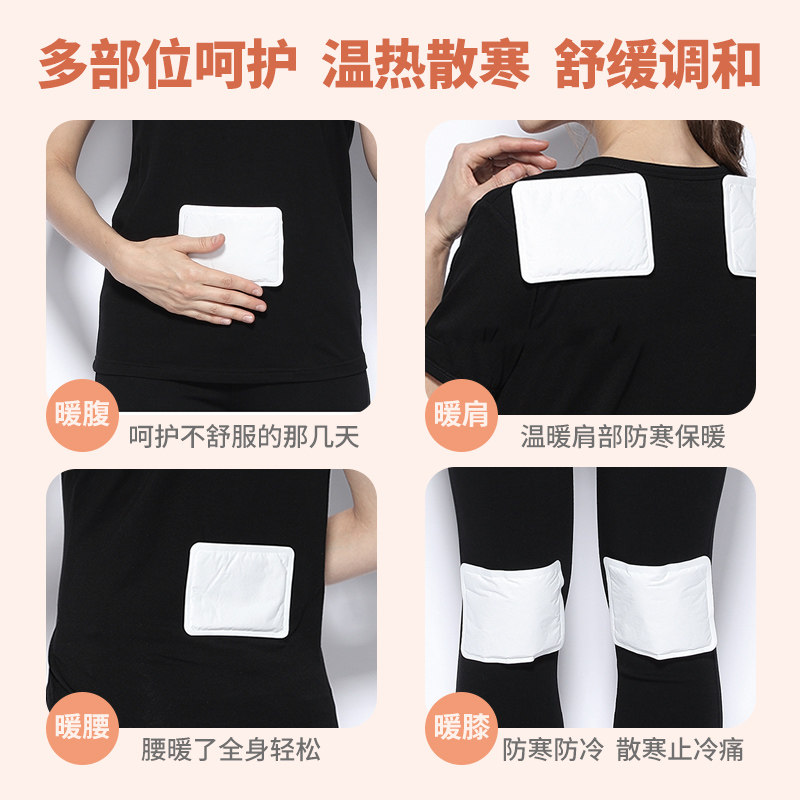 多部位呵护 温热散寒 舒缓调和

暖腹
呵护不舒服的那几天

暖肩
温暖肩部防寒保暖

暖腰
腰暖了全身轻松

暖膝
防寒防冷 散寒止冷痛