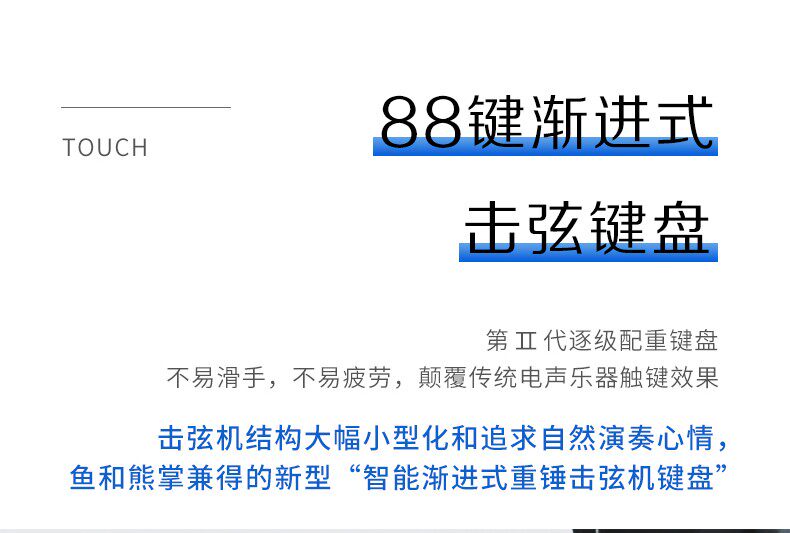 TOUCH

88键渐进式

击弦键盘

第Ⅱ代逐级配重键盘
不易滑手，不易疲劳，颠覆传统电声乐器触键效果

击弦机结构大幅小型化和追求自然演奏心情，
鱼和熊掌兼得的新型“智能渐进式重锤击弦机键盘”