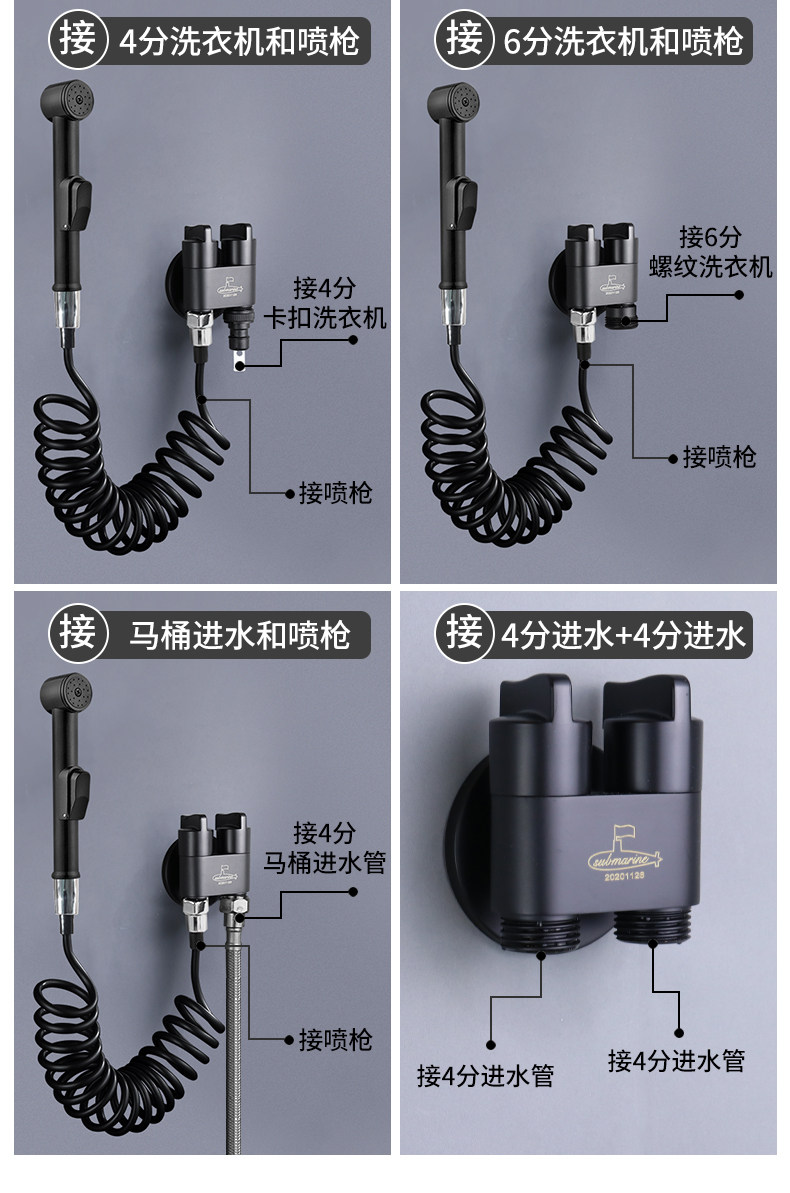 接 4分洗衣机和喷枪

接4分
卡扣洗衣机

接喷枪

接 6分洗衣机和喷枪

接6分
螺纹洗衣机

接喷枪

接 马桶进水和喷枪

接4分
马桶进水管

接喷枪

接 4分进水+4分进水

submarine
20201128

接4分进水管

接4分进水管